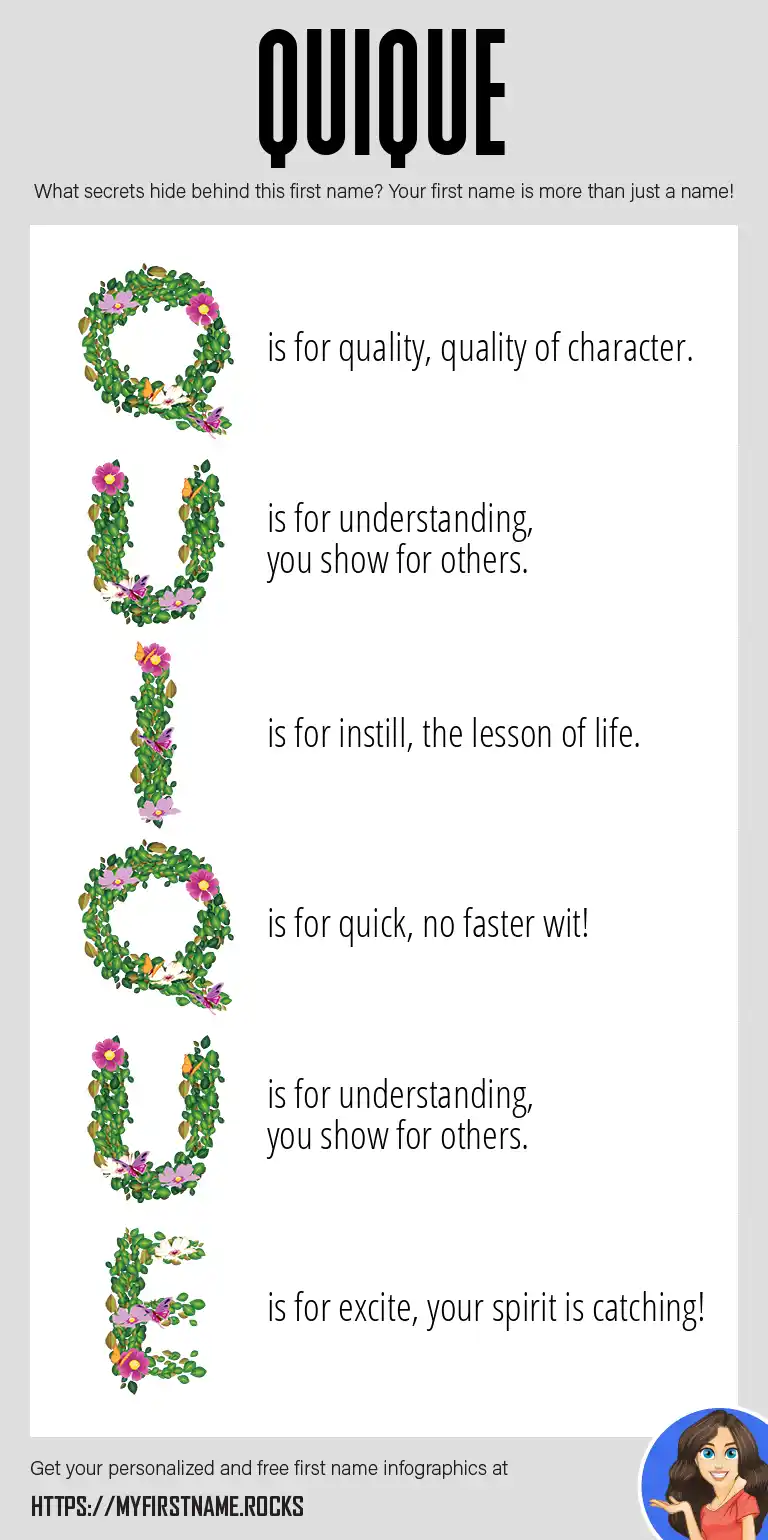 QUIQUE

What secrets hide behind this first name? Your first name is more than just a name!

Q is for quality, quality of character.

U is for understanding, you show for others.

I is for instill, the lesson of life.

Q is for quick, no faster wit!

U is for understanding, you show for others.

E is for excite, your spirit is catching!

Get your personalized and free first name infographics at

HTTPS://MYFIRSTNAME.ROCKS