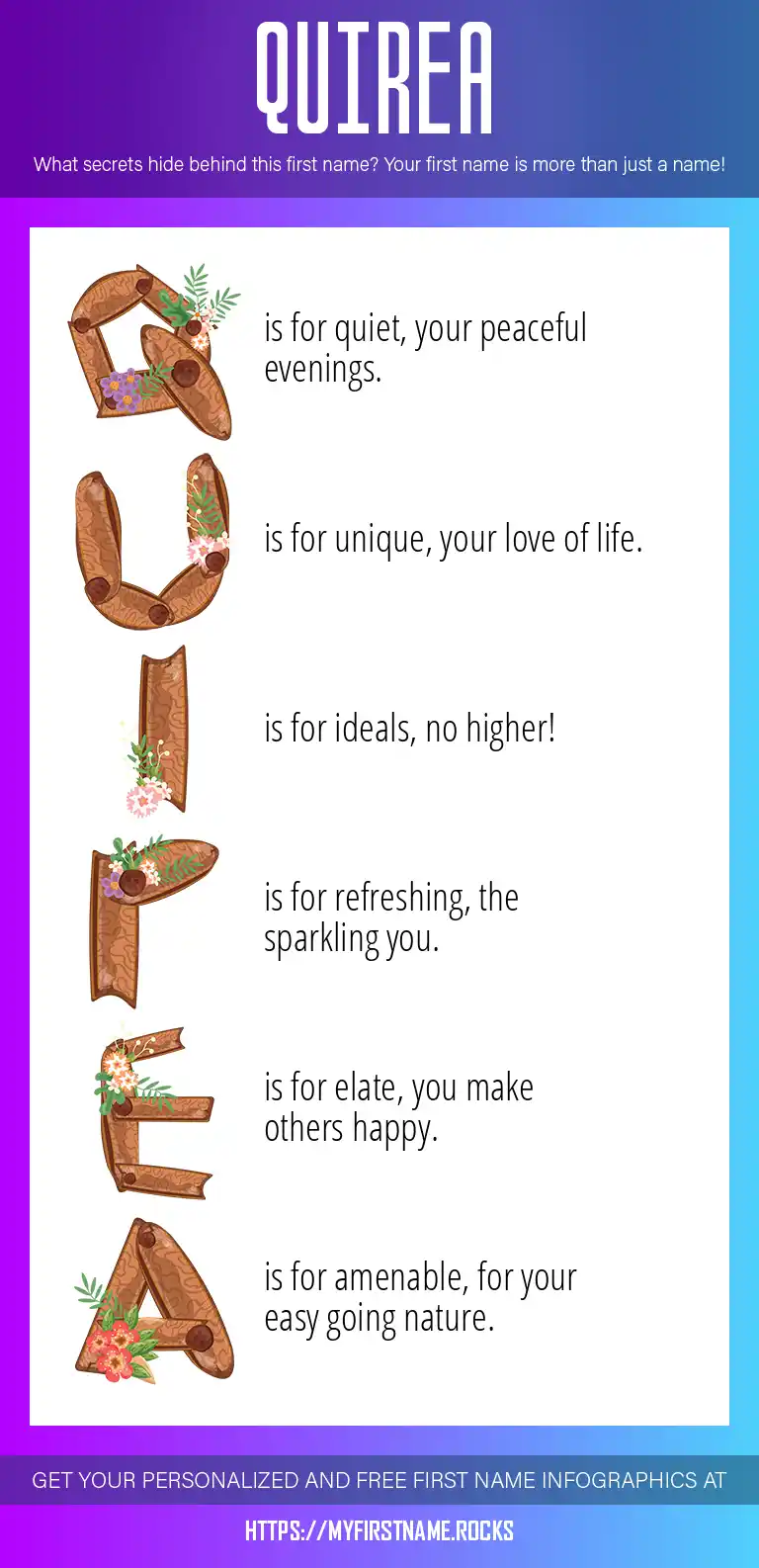 QUIREA

What secrets hide behind this first name? Your first name is more than just a name!

Q is for quiet, your peaceful evenings.

U is for unique, your love of life.

I is for ideals, no higher!

R is for refreshing, the sparkling you.

E is for elate, you make others happy.

A is for amenable, for your easy going nature.

GET YOUR PERSONALIZED AND FREE FIRST NAME INFOGRAPHICS AT

HTTPS://MYFIRSTNAME.ROCKS