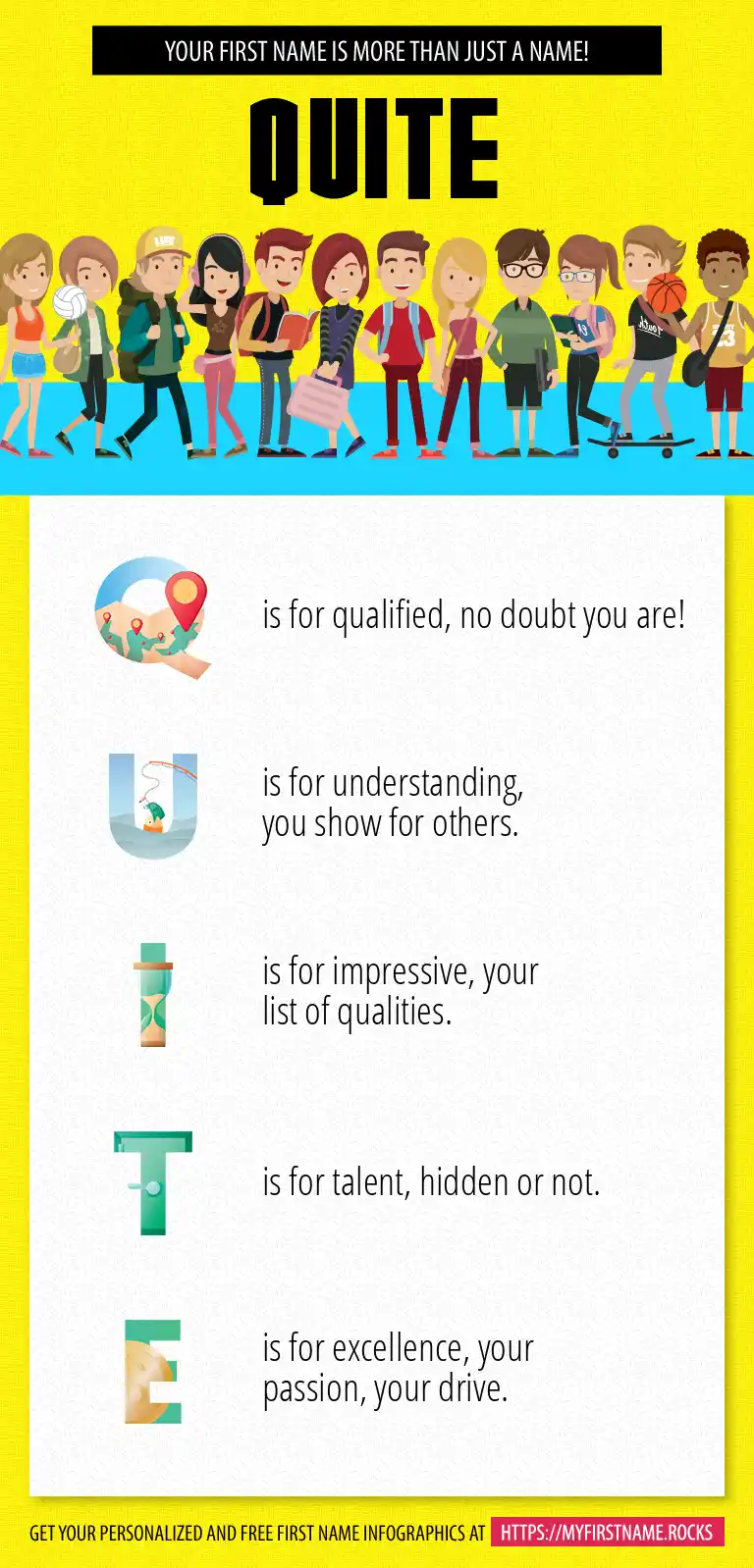 YOUR FIRST NAME IS MORE THAN JUST A NAME!

QUITE

Q is for qualified, no doubt you are!

U is for understanding, you show for others.

I is for impressive, your list of qualities.

T is for talent, hidden or not.

E is for excellence, your passion, your drive.

GET YOUR PERSONALIZED AND FREE FIRST NAME INFOGRAPHICS AT HTTPS://MYFIRSTNAME.ROCKS