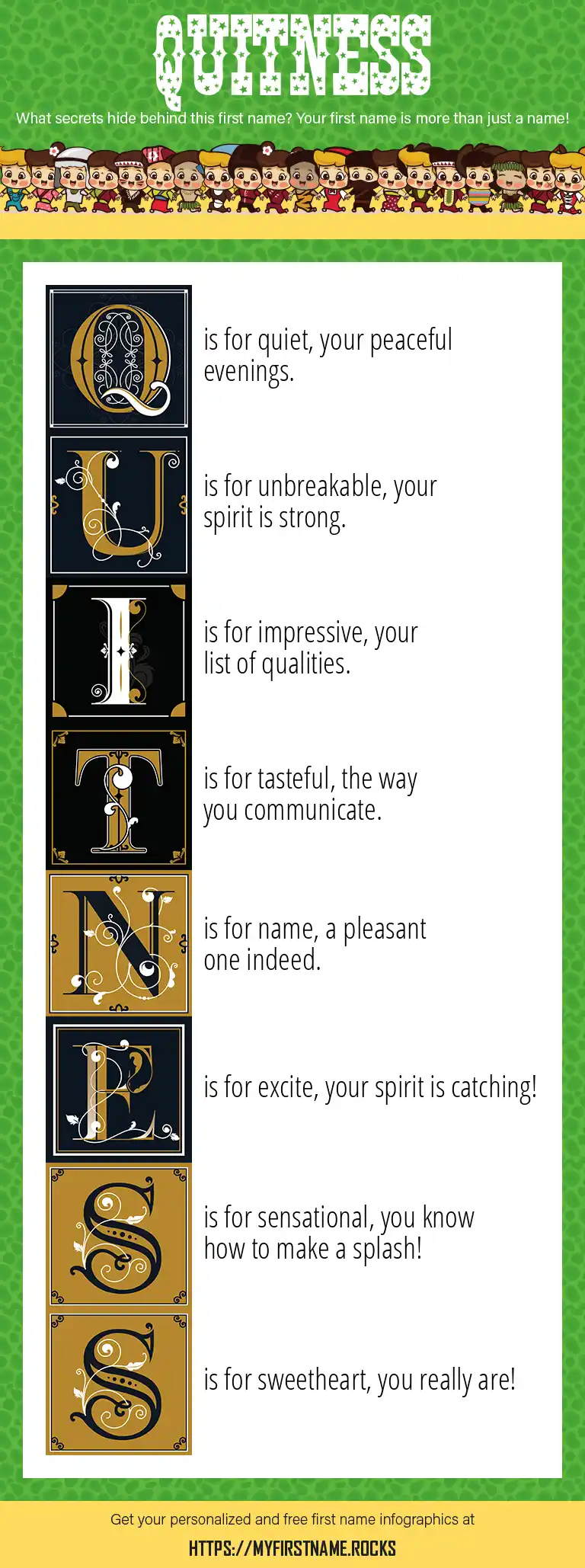 QUITNESS

What secrets hide behind this first name? Your first name is more than just a name!

Q is for quiet, your peaceful evenings.

U is for unbreakable, your spirit is strong.

I is for impressive, your list of qualities.

T is for tasteful, the way you communicate.

N is for name, a pleasant one indeed.

E is for excite, your spirit is catching!

S is for sensational, you know how to make a splash!

S is for sweetheart, you really are!

Get your personalized and free first name infographics at

HTTPS://MYFIRSTNAME.ROCKS