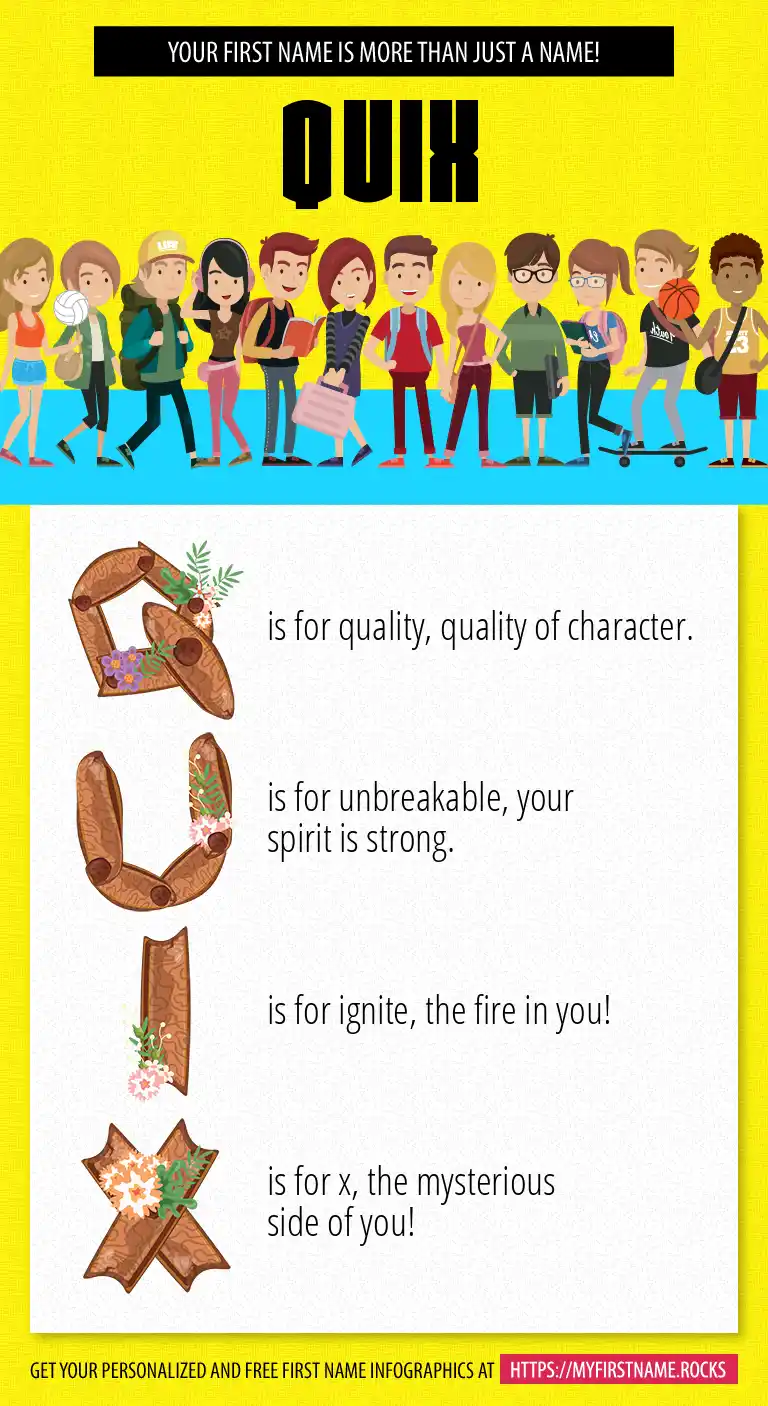 YOUR FIRST NAME IS MORE THAN JUST A NAME!

QUIX

Q is for quality, quality of character.

U is for unbreakable, your spirit is strong.

I is for ignite, the fire in you!

X is for x, the mysterious side of you!

GET YOUR PERSONALIZED AND FREE FIRST NAME INFOGRAPHICS AT HTTPS://MYFIRSTNAME.ROCKS