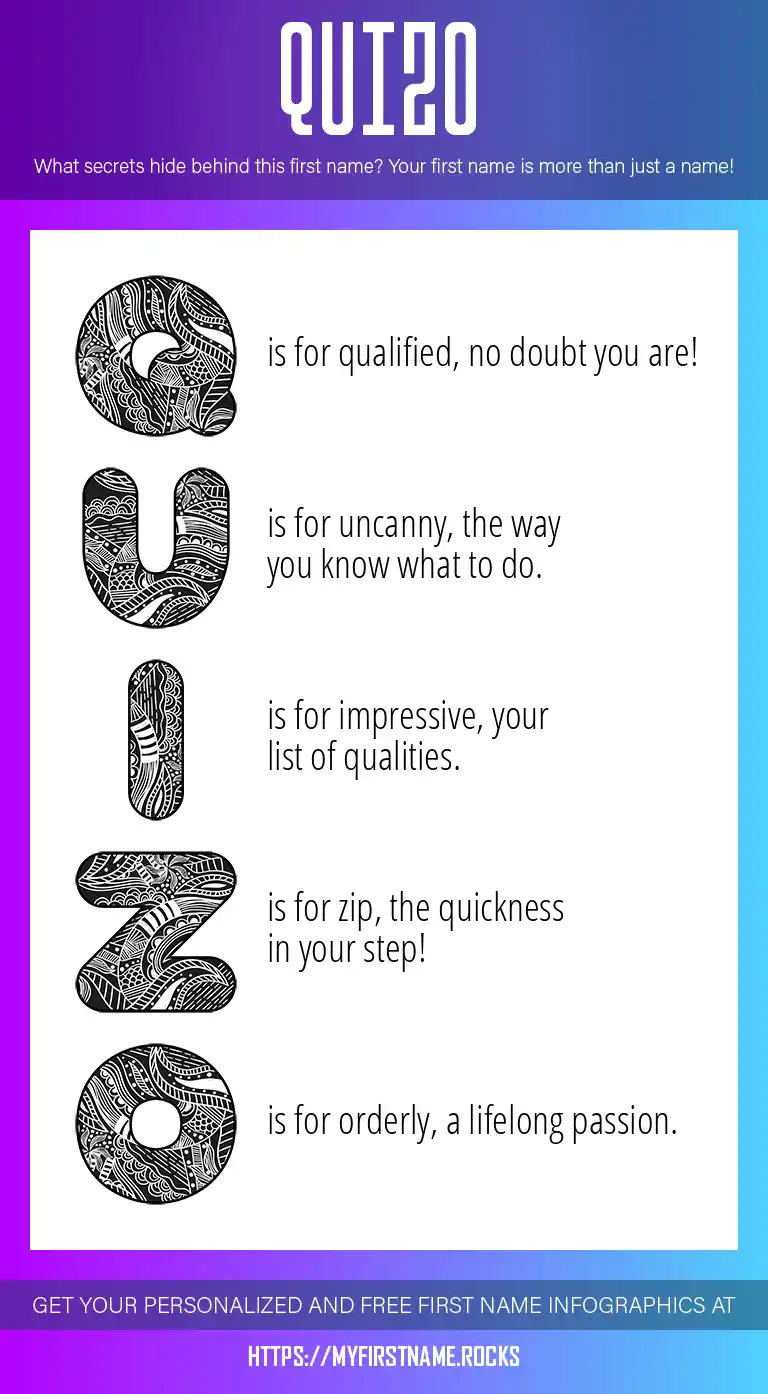 QUIZO

What secrets hide behind this first name? Your first name is more than just a name!

Q is for qualified, no doubt you are!

U is for uncanny, the way you know what to do.

I is for impressive, your list of qualities.

Z is for zip, the quickness in your step!

O is for orderly, a lifelong passion.

GET YOUR PERSONALIZED AND FREE FIRST NAME INFOGRAPHICS AT

HTTPS://MYFIRSTNAME.ROCKS