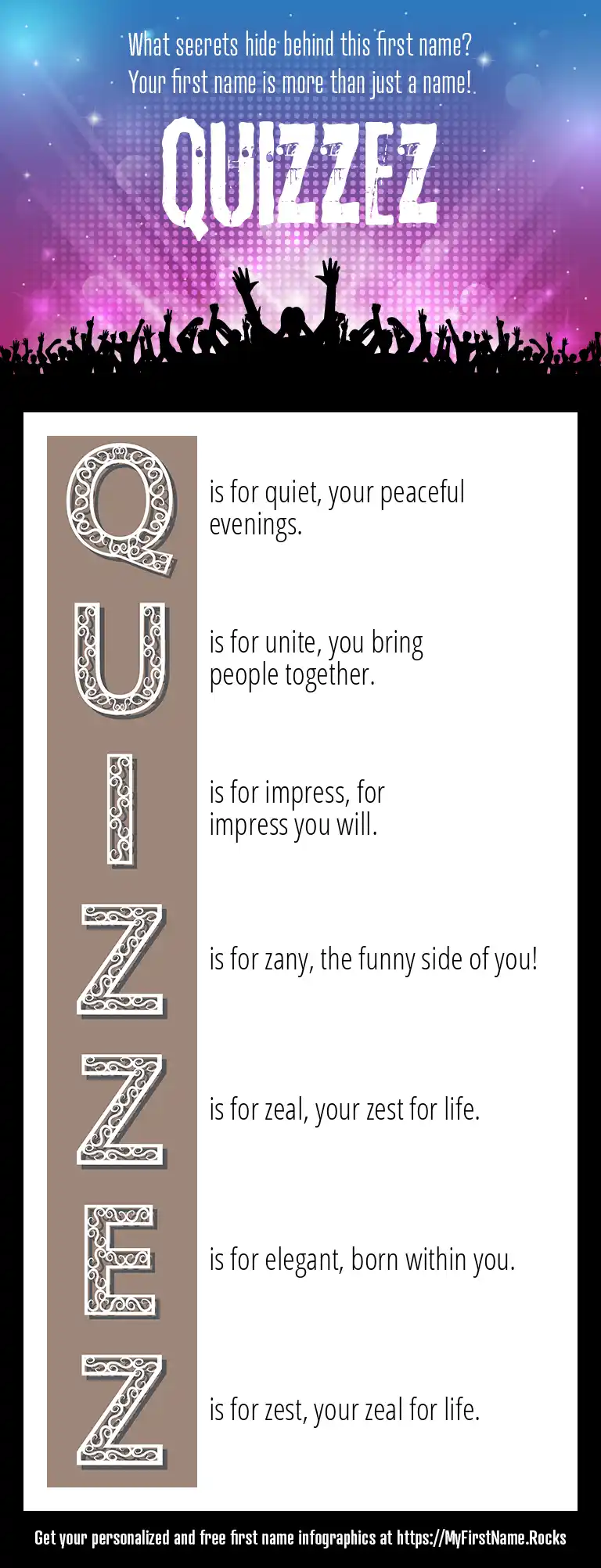 What secrets hide behind this first name?
Your first name is more than just a name!

QUIZZEZ

Q is for quiet, your peaceful evenings.

U is for unite, you bring people together.

I is for impress, for impress you will.

Z is for zany, the funny side of you!

Z is for zeal, your zest for life.

E is for elegant, born within you.

Z is for zest, your zeal for life.

Get your personalized and free first name infographics at https://MyFirstName.Rocks