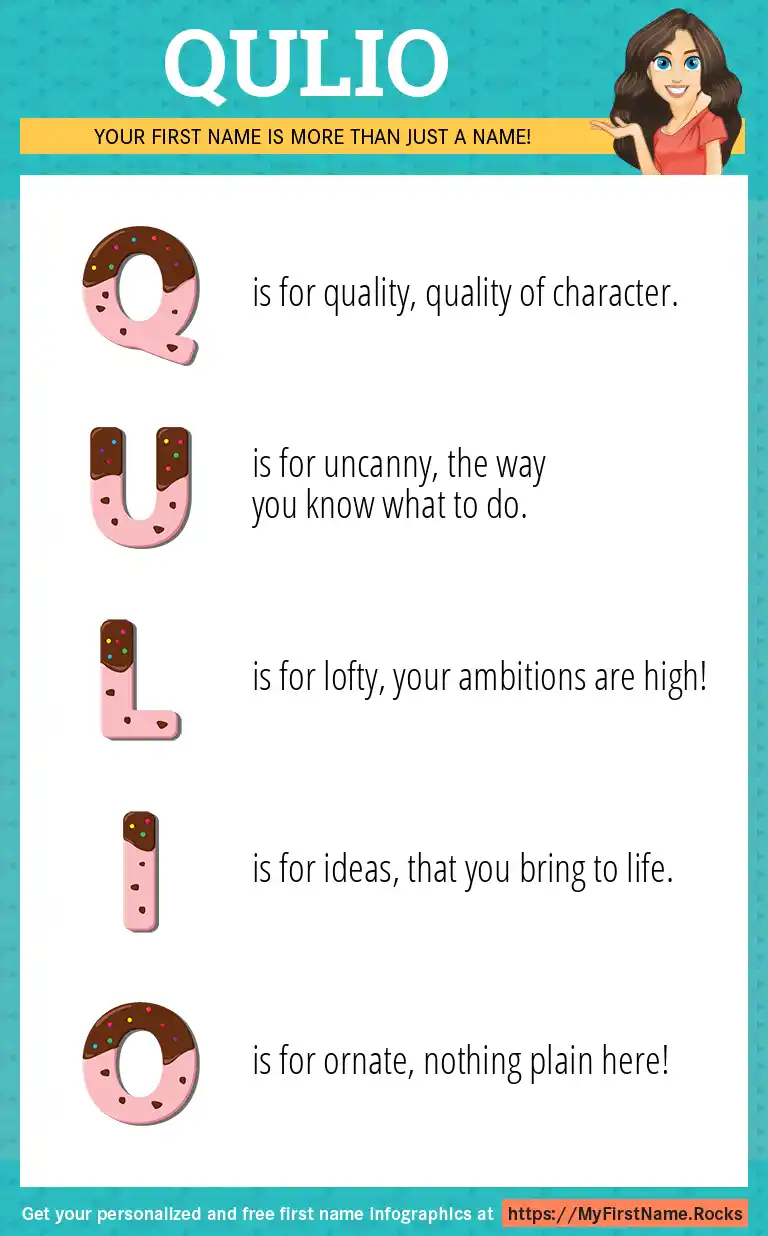 QULIO

YOUR FIRST NAME IS MORE THAN JUST A NAME!

Q is for quality, quality of character.

U is for uncanny, the way you know what to do.

L is for lofty, your ambitions are high!

I is for ideas, that you bring to life.

O is for ornate, nothing plain here!

Get your personalized and free first name infographics at https://MyFirstName.Rocks