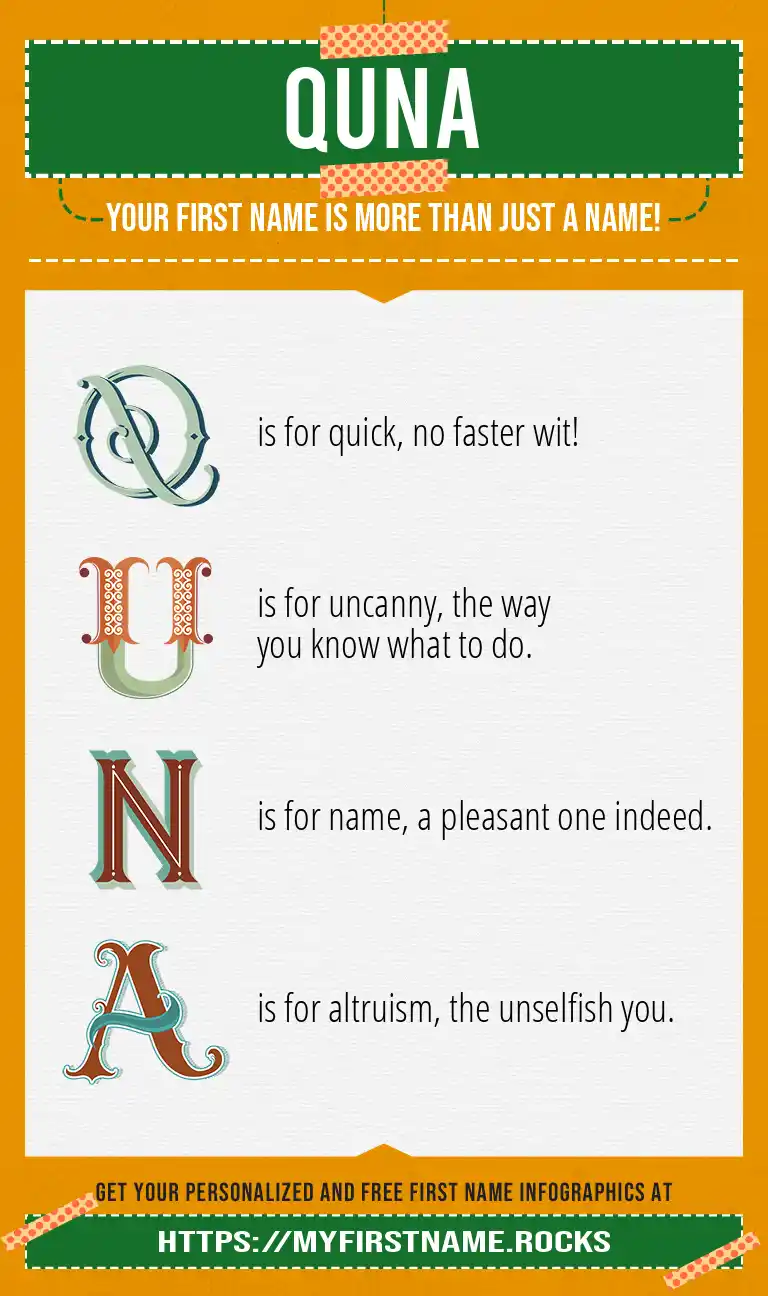 QUNA

YOUR FIRST NAME IS MORE THAN JUST A NAME!

Q is for quick, no faster wit!

U is for uncanny, the way you know what to do.

N is for name, a pleasant one indeed.

A is for altruism, the unselfish you.

GET YOUR PERSONALIZED AND FREE FIRST NAME INFOGRAPHICS AT

HTTPS://MYFIRSTNAME.ROCKS