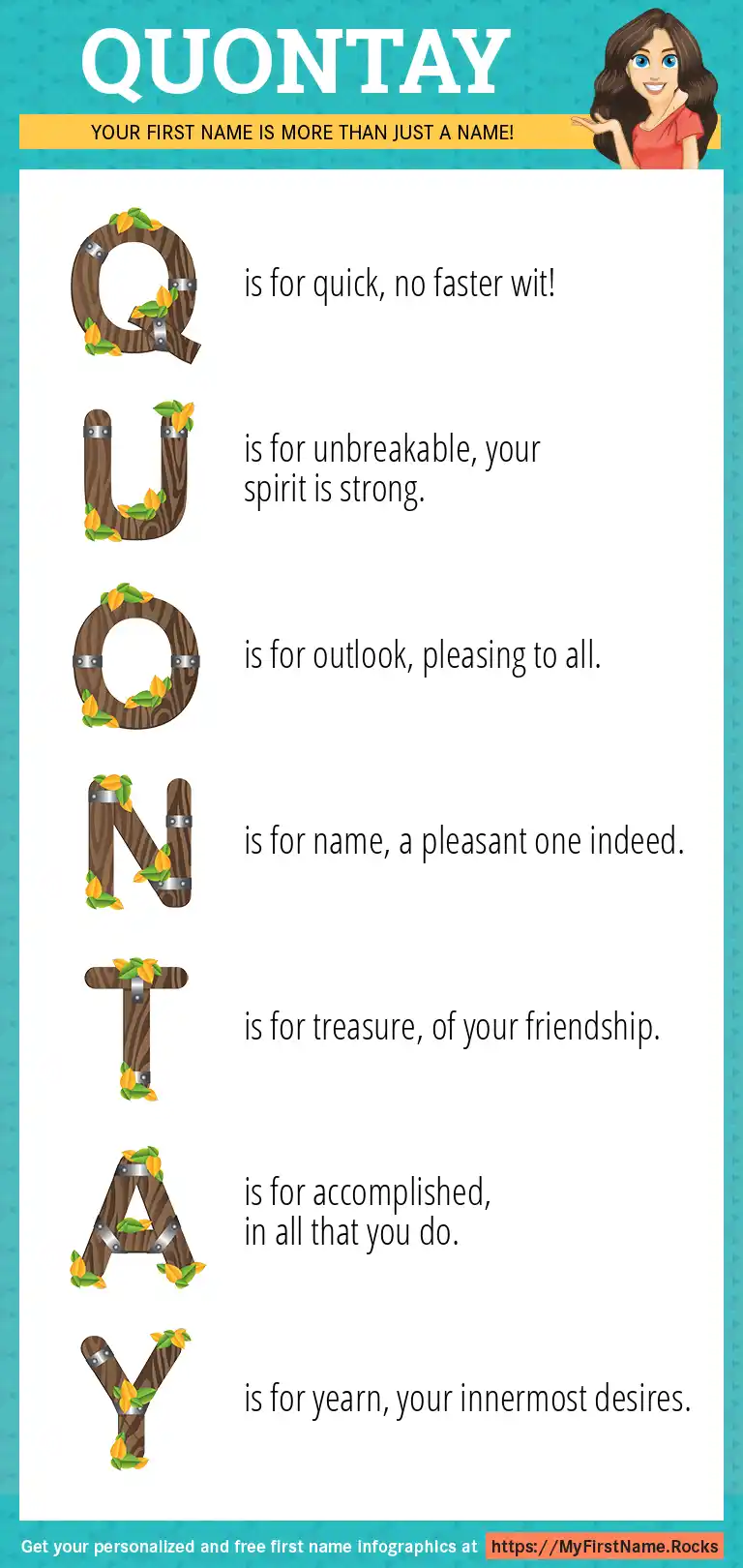 QUONTAY

YOUR FIRST NAME IS MORE THAN JUST A NAME!

Q is for quick, no faster wit!

U is for unbreakable, your spirit is strong.

O is for outlook, pleasing to all.

N is for name, a pleasant one indeed.

T is for treasure, of your friendship.

A is for accomplished, in all that you do.

Y is for yearn, your innermost desires.

Get your personalized and free first name infographics at https://MyFirstName.Rocks