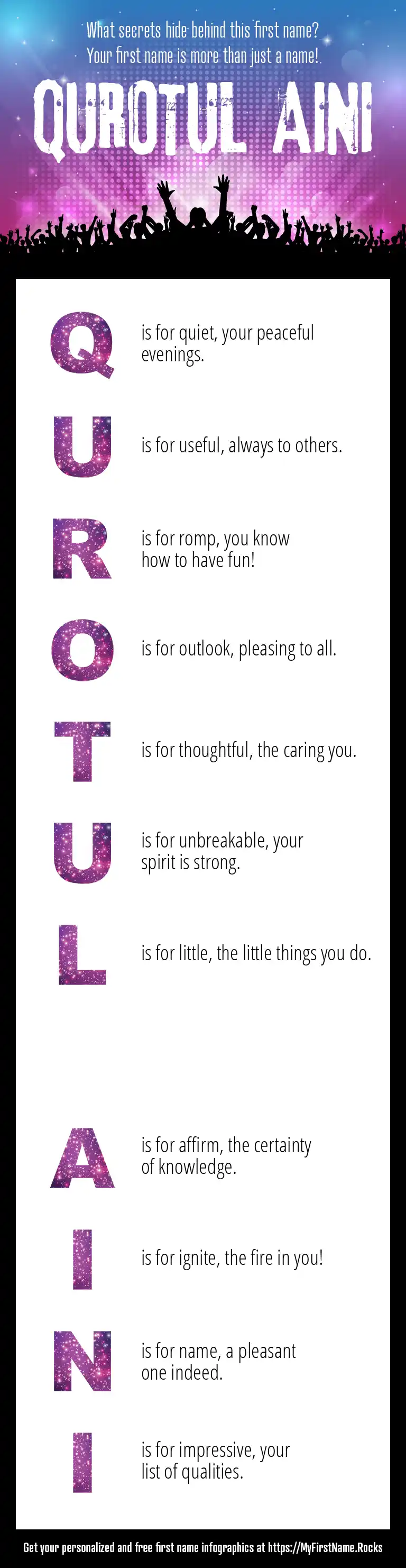 What secrets hide behind this first name?
Your first name is more than just a name!

QUROTUL AINI

Q is for quiet, your peaceful evenings.

U is for useful, always to others.

R is for romp, you know how to have fun!

O is for outlook, pleasing to all.

T is for thoughtful, the caring you.

U is for unbreakable, your spirit is strong.

L is for little, the little things you do.

A is for affirm, the certainty of knowledge.

I is for ignite, the fire in you!

N is for name, a pleasant one indeed.

I is for impressive, your list of qualities.

Get your personalized and free first name infographics at https://MyFirstName.Rocks