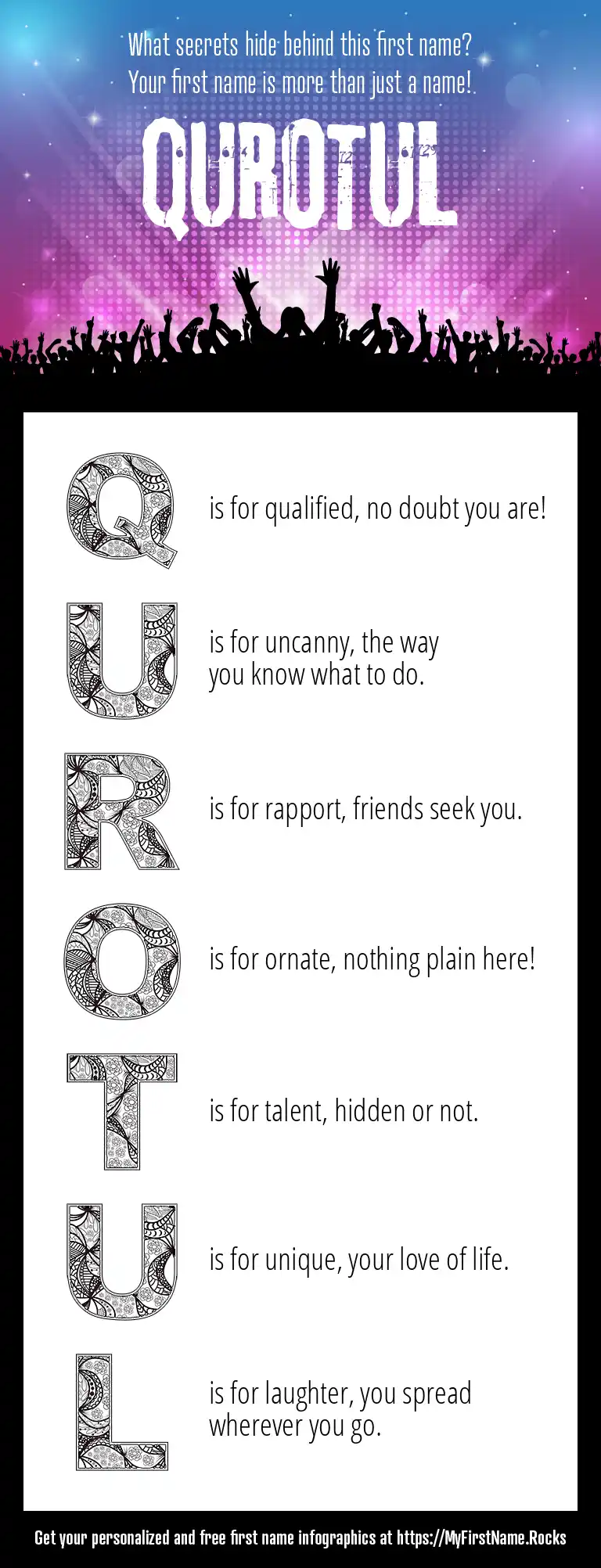 What secrets hide behind this first name?
Your first name is more than just a name!

QUROTUL

Q is for qualified, no doubt you are!

U is for uncanny, the way you know what to do.

R is for rapport, friends seek you.

O is for ornate, nothing plain here!

T is for talent, hidden or not.

U is for unique, your love of life.

L is for laughter, you spread wherever you go.

Get your personalized and free first name infographics at https://MyFirstName.Rocks