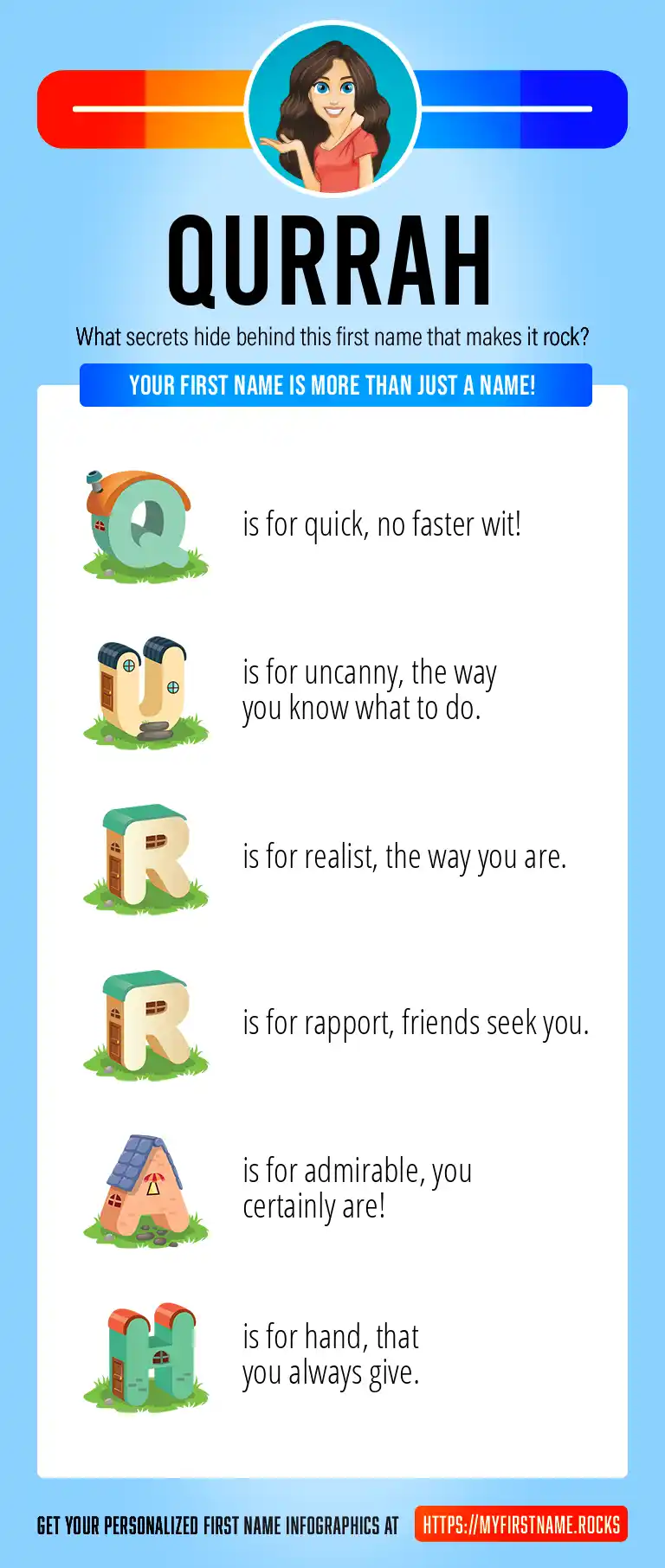 QURRAH

What secrets hide behind this first name that makes it rock?

YOUR FIRST NAME IS MORE THAN JUST A NAME!

Q is for quick, no faster wit!

U is for uncanny, the way you know what to do.

R is for realist, the way you are.

R is for rapport, friends seek you.

A is for admirable, you certainly are!

H is for hand, that you always give.

GET YOUR PERSONALIZED FIRST NAME INFOGRAPHICS AT HTTPS://MYFIRSTNAME.ROCKS