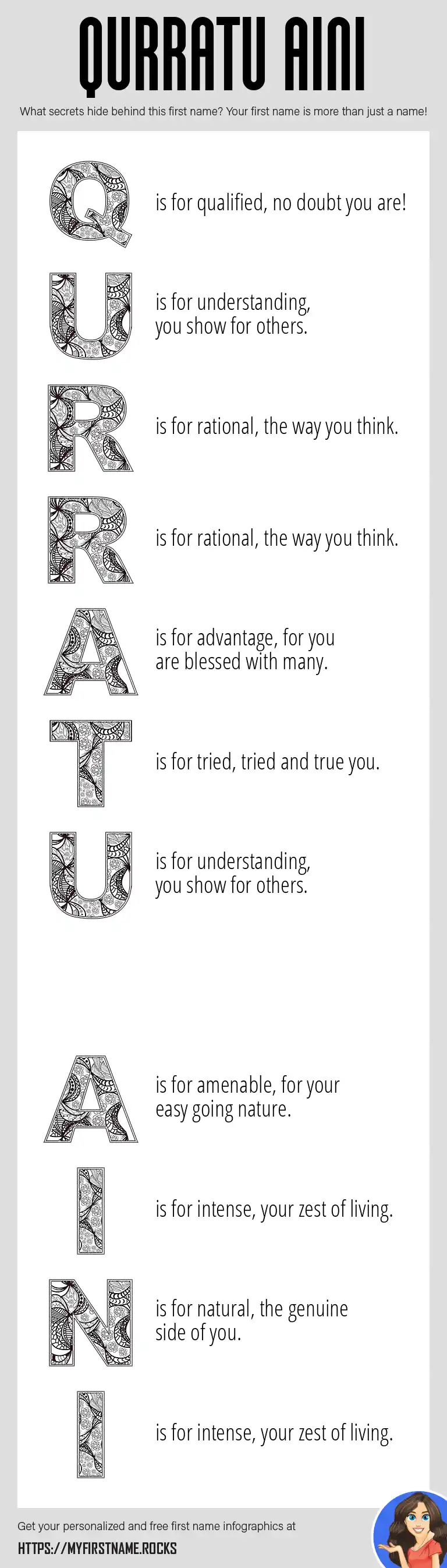 QURRATU AINI

What secrets hide behind this first name? Your first name is more than just a name!

Q is for qualified, no doubt you are!

U is for understanding, you show for others.

R is for rational, the way you think.

R is for rational, the way you think.

A is for advantage, for you are blessed with many.

T is for tried, tried and true you.

U is for understanding, you show for others.

A is for amenable, for your easy going nature.

I is for intense, your zest of living.

N is for natural, the genuine side of you.

I is for intense, your zest of living.

Get your personalized and free first name infographics at

HTTPS://MYFIRSTNAME.ROCKS