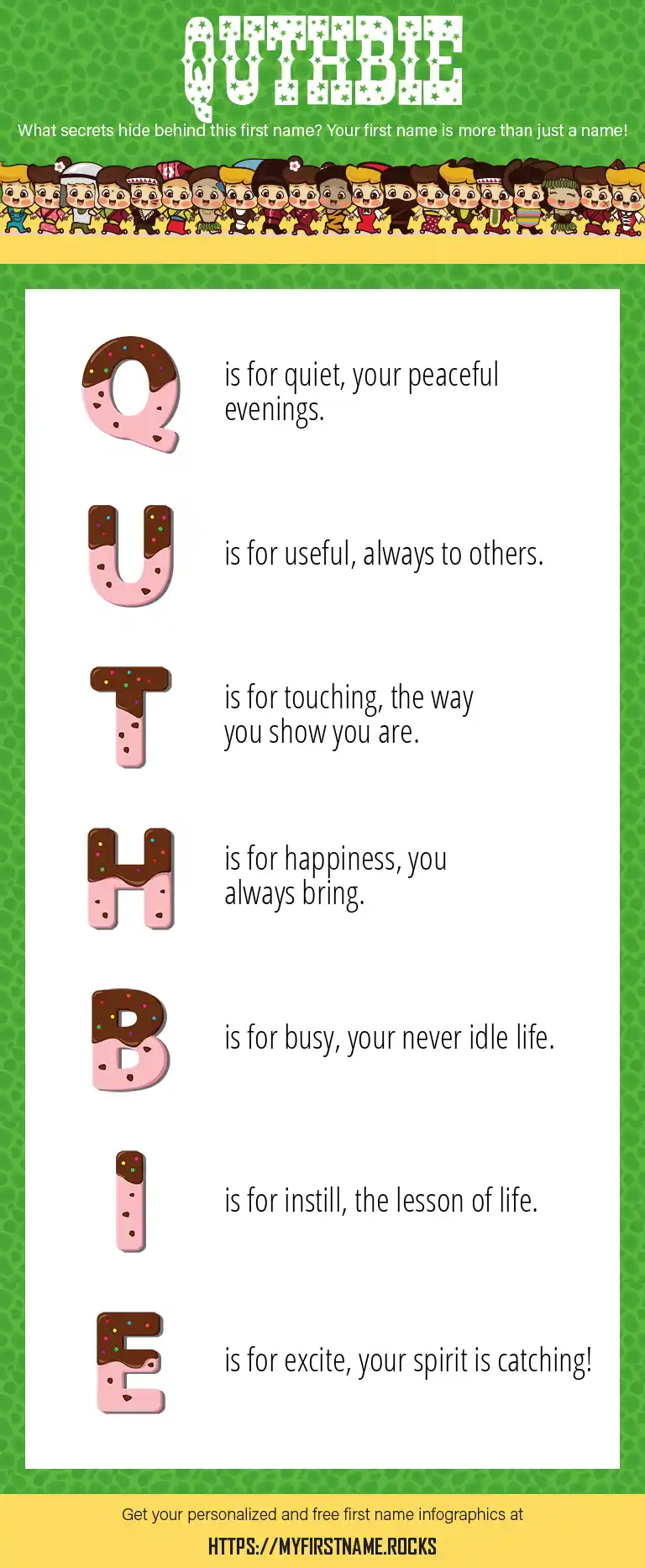 QUTHBIE

What secrets hide behind this first name? Your first name is more than just a name!

Q is for quiet, your peaceful evenings.

U is for useful, always to others.

T is for touching, the way you show you are.

H is for happiness, you always bring.

B is for busy, your never idle life.

I is for instill, the lesson of life.

E is for excite, your spirit is catching!

Get your personalized and free first name infographics at

HTTPS://MYFIRSTNAME.ROCKS