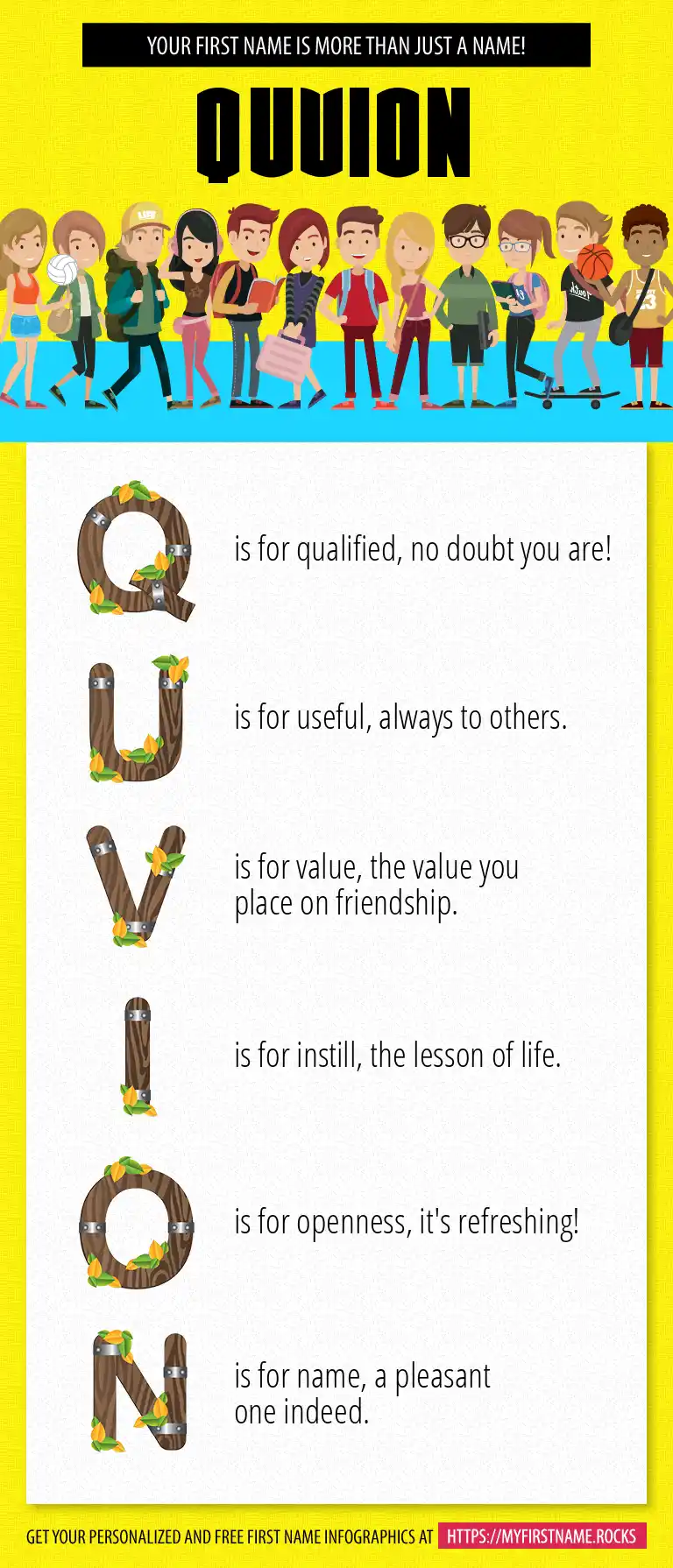 YOUR FIRST NAME IS MORE THAN JUST A NAME!

QUVION

Q is for qualified, no doubt you are!

U is for useful, always to others.

V is for value, the value you place on friendship.

I is for instill, the lesson of life.

O is for openness, it's refreshing!

N is for name, a pleasant one indeed.

GET YOUR PERSONALIZED AND FREE FIRST NAME INFOGRAPHICS AT HTTPS://MYFIRSTNAME.ROCKS