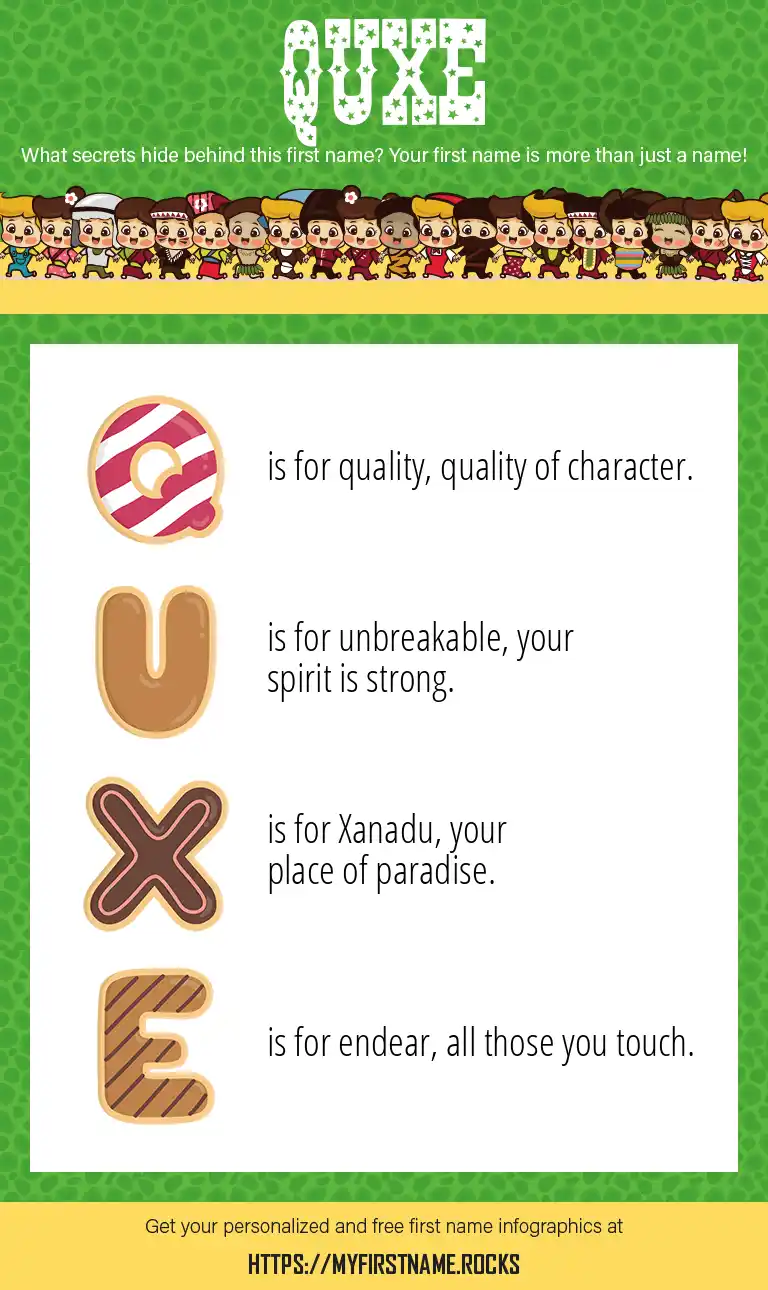 QUXE

What secrets hide behind this first name? Your first name is more than just a name!

Q is for quality, quality of character.

U is for unbreakable, your spirit is strong.

X is for Xanadu, your place of paradise.

E is for endear, all those you touch.

Get your personalized and free first name infographics at

HTTPS://MYFIRSTNAME.ROCKS