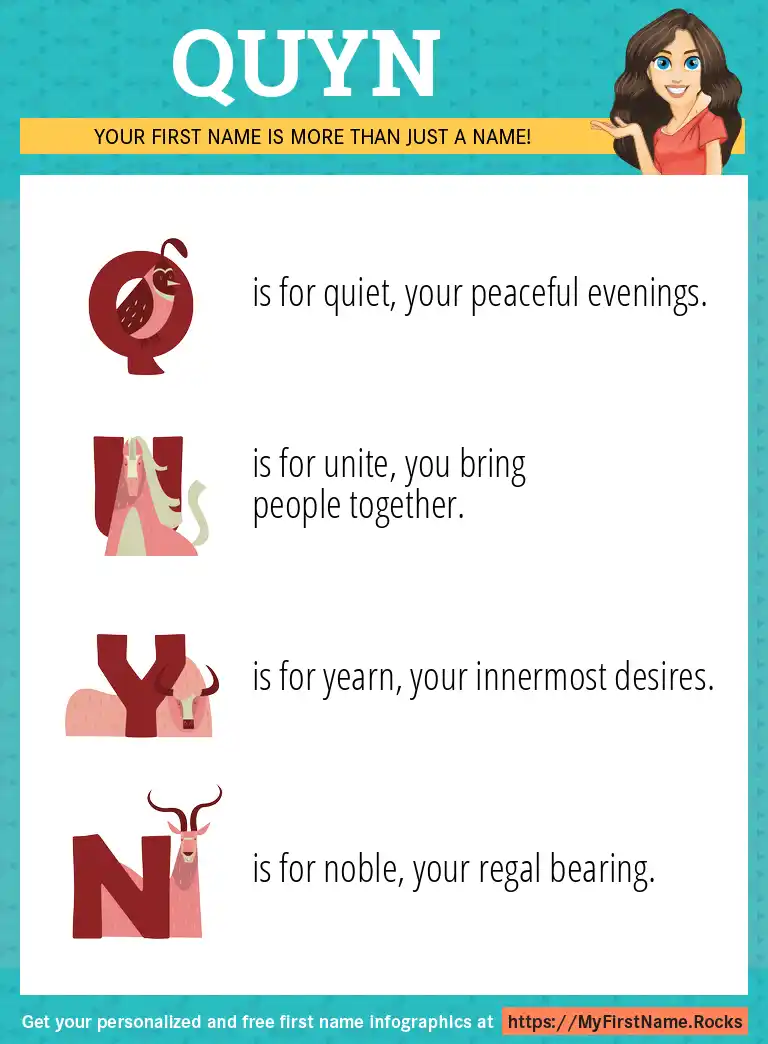 QUYN

YOUR FIRST NAME IS MORE THAN JUST A NAME!

Q is for quiet, your peaceful evenings.

U is for unite, you bring people together.

Y is for yearn, your innermost desires.

N is for noble, your regal bearing.

Get your personalized and free first name infographics at https://MyFirstName.Rocks