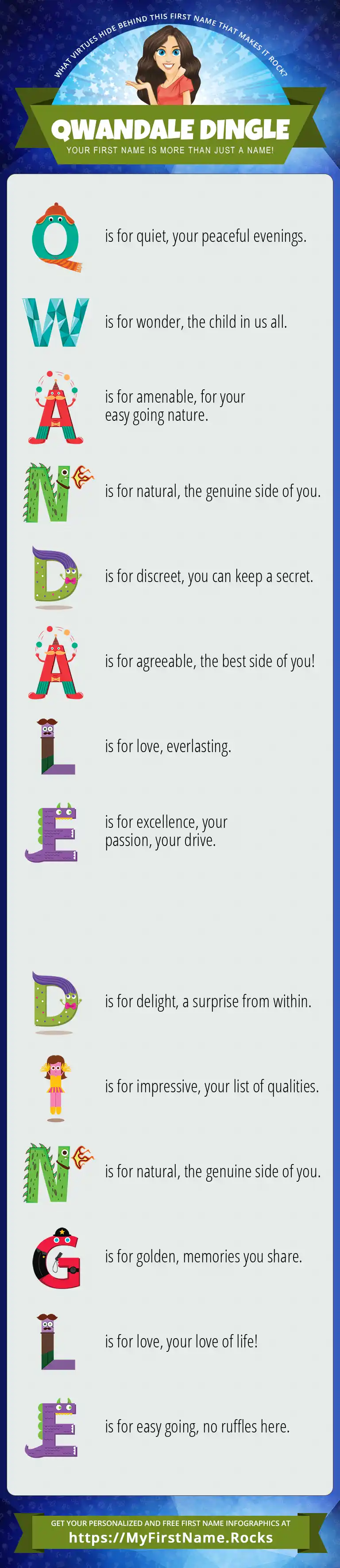 WHAT VIRTUES HIDE BEHIND THIS FIRST NAME THAT MAKES IT ROCK?

QWANDALE DINGLE

YOUR FIRST NAME IS MORE THAN JUST A NAME!

Q is for quiet, your peaceful evenings.

W is for wonder, the child in us all.

A is for amenable, for your easy going nature.

N is for natural, the genuine side of you.

D is for discreet, you can keep a secret.

A is for agreeable, the best side of you!

L is for love, everlasting.

E is for excellence, your passion, your drive.

D is for delight, a surprise from within.

I is for impressive, your list of qualities.

N is for natural, the genuine side of you.

G is for golden, memories you share.

L is for love, your love of life!

E is for easy going, no ruffles here.

GET YOUR PERSONALIZED AND FREE FIRST NAME INFOGRAPHICS AT
https://MyFirstName.Rocks