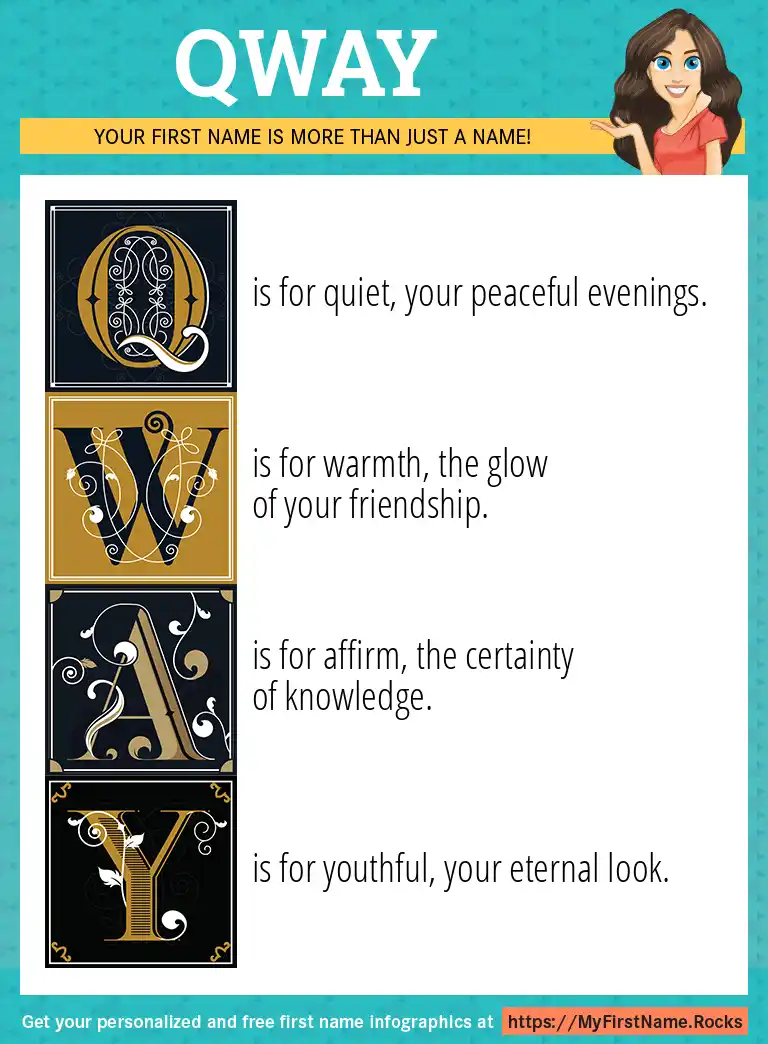 QWAY

YOUR FIRST NAME IS MORE THAN JUST A NAME!

Q is for quiet, your peaceful evenings.

W is for warmth, the glow of your friendship.

A is for affirm, the certainty of knowledge.

Y is for youthful, your eternal look.

Get your personalized and free first name infographics at https://MyFirstName.Rocks