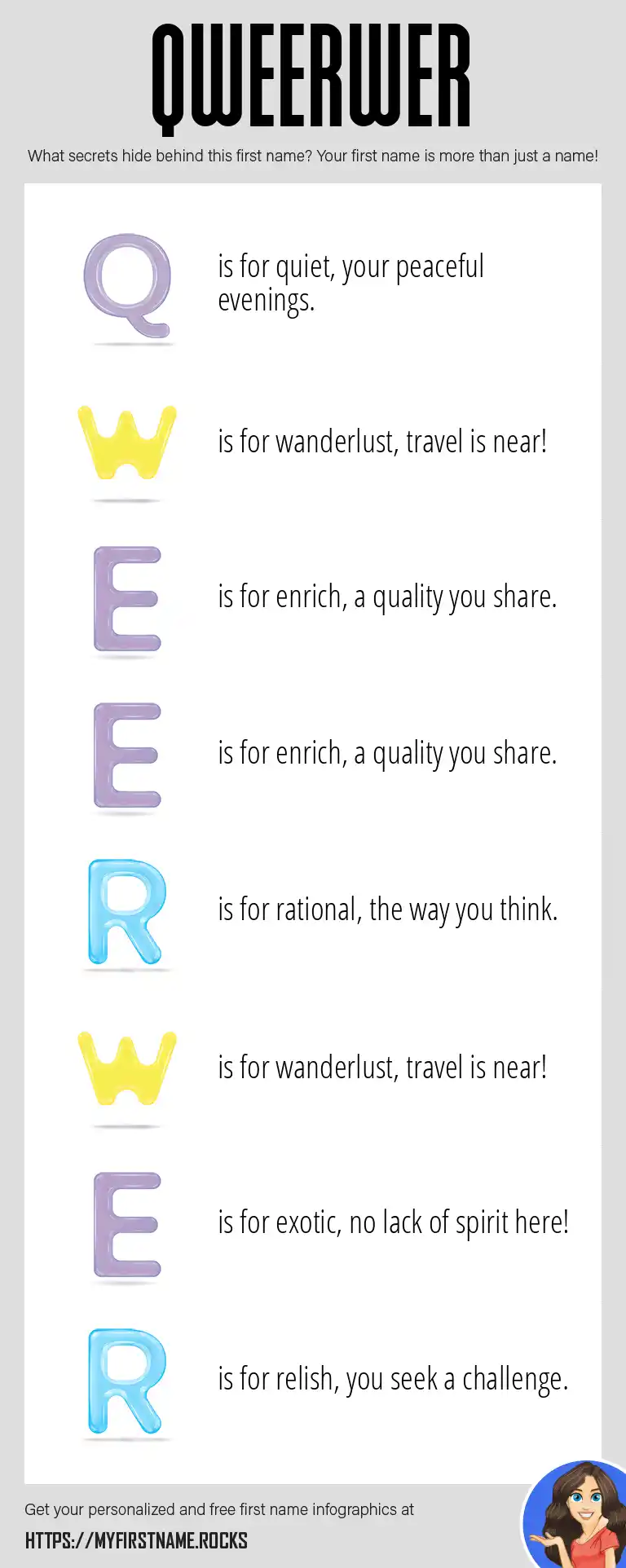 QWEERWER

What secrets hide behind this first name? Your first name is more than just a name!

Q is for quiet, your peaceful evenings.

W is for wanderlust, travel is near!

E is for enrich, a quality you share.

E is for enrich, a quality you share.

R is for rational, the way you think.

W is for wanderlust, travel is near!

E is for exotic, no lack of spirit here!

R is for relish, you seek a challenge.

Get your personalized and free first name infographics at

HTTPS://MYFIRSTNAME.ROCKS