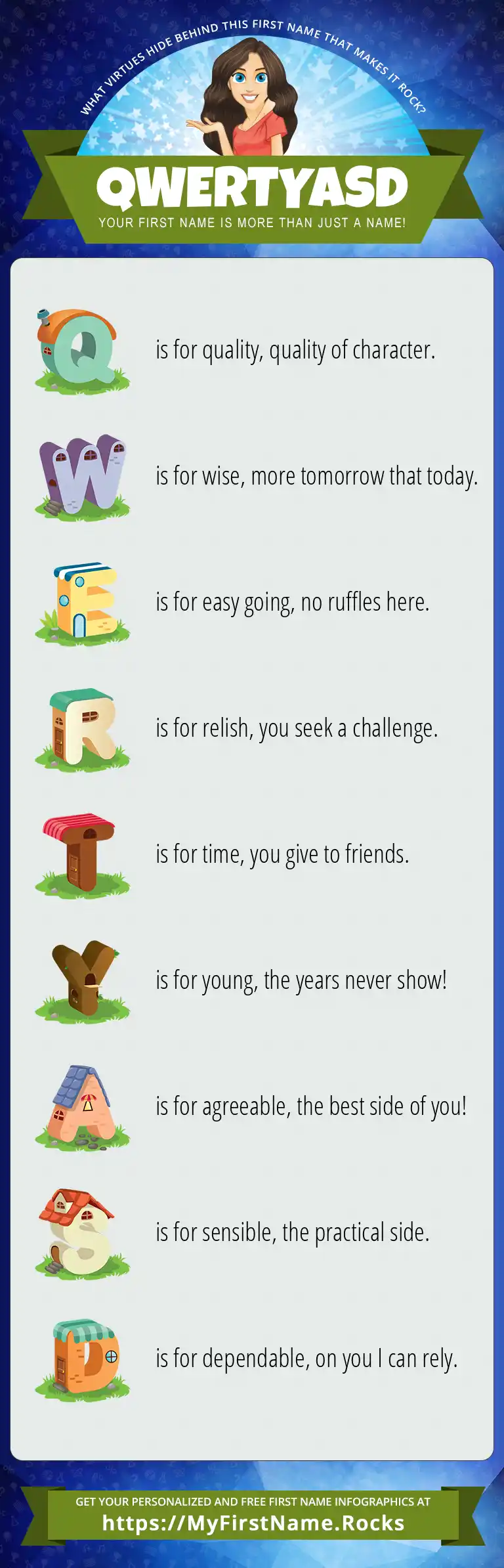 WHAT VIRTUES HIDE BEHIND THIS FIRST NAME THAT MAKES IT ROCK?

QWERTYASD

YOUR FIRST NAME IS MORE THAN JUST A NAME!

Q is for quality, quality of character.

W is for wise, more tomorrow that today.

E is for easy going, no ruffles here.

R is for relish, you seek a challenge.

T is for time, you give to friends.

Y is for young, the years never show!

A is for agreeable, the best side of you!

S is for sensible, the practical side.

D is for dependable, on you I can rely.

GET YOUR PERSONALIZED AND FREE FIRST NAME INFOGRAPHICS AT
https://MyFirstName.Rocks