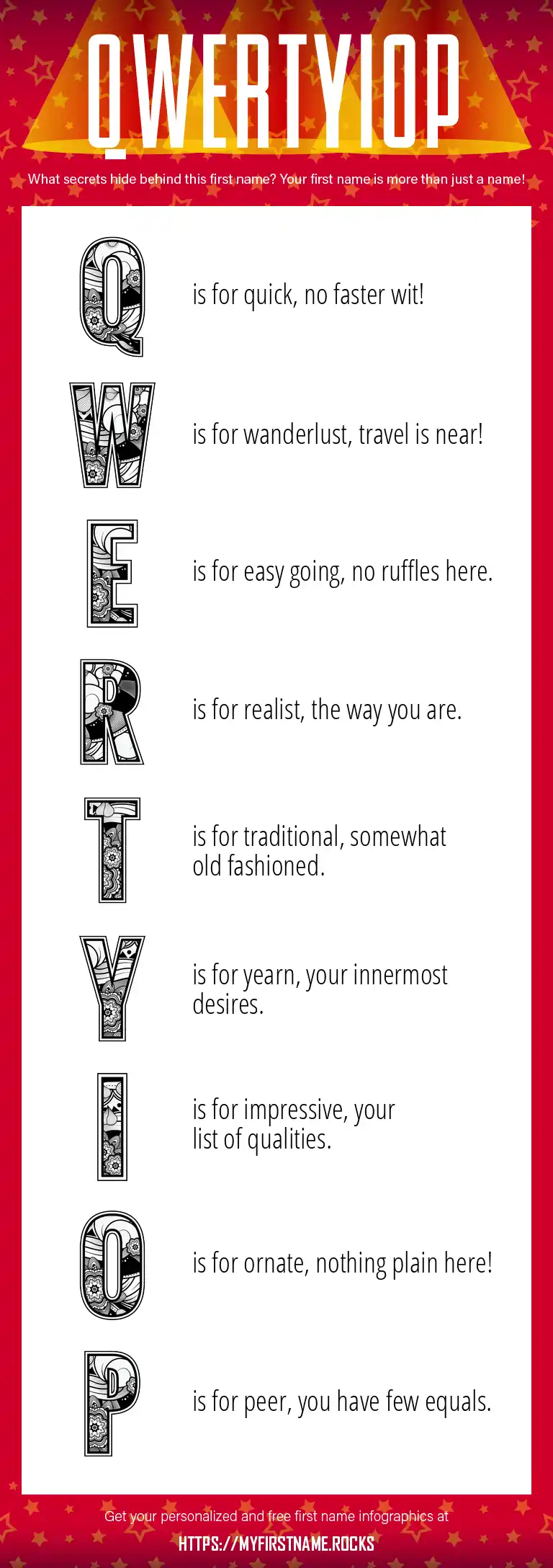 QWERTYIOP

What secrets hide behind this first name? Your first name is more than just a name!

Q is for quick, no faster wit!

W is for wanderlust, travel is near!

E is for easy going, no ruffles here.

R is for realist, the way you are.

T is for traditional, somewhat old fashioned.

Y is for yearn, your innermost desires.

I is for impressive, your list of qualities.

O is for ornate, nothing plain here!

P is for peer, you have few equals.

Get your personalized and free first name infographics at
HTTPS://MYFIRSTNAME.ROCKS