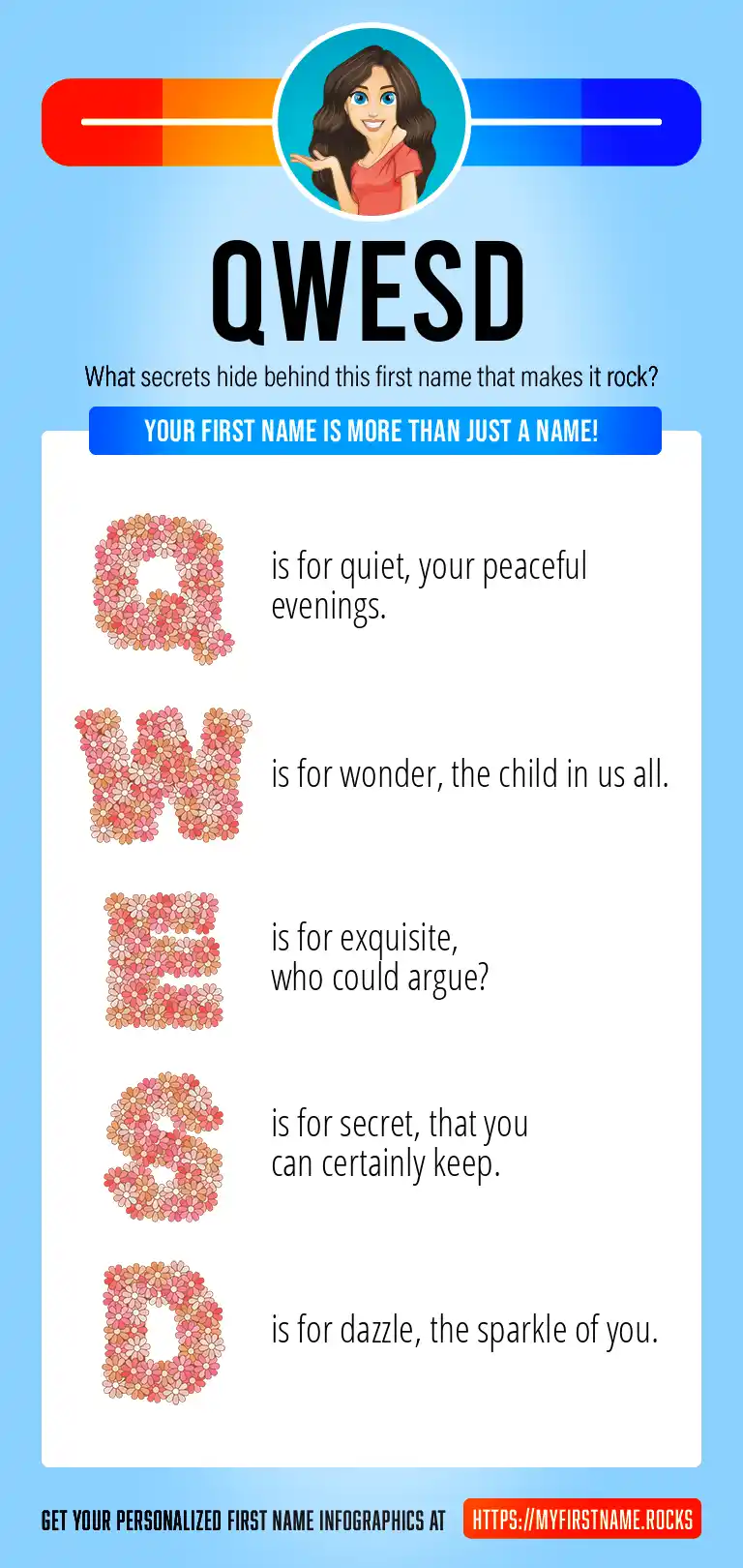 QWESD

What secrets hide behind this first name that makes it rock?

YOUR FIRST NAME IS MORE THAN JUST A NAME!

Q is for quiet, your peaceful evenings.

W is for wonder, the child in us all.

E is for exquisite, who could argue?

S is for secret, that you can certainly keep.

D is for dazzle, the sparkle of you.

GET YOUR PERSONALIZED FIRST NAME INFOGRAPHICS AT HTTPS://MYFIRSTNAME.ROCKS