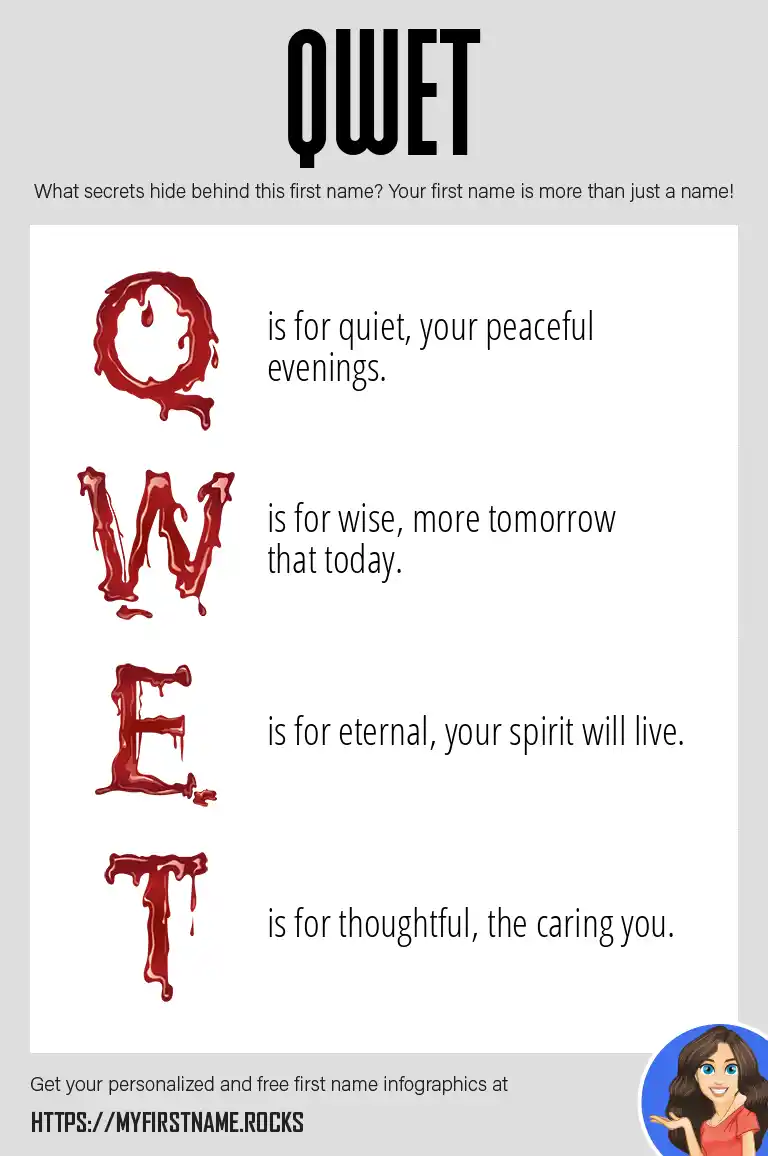 QWET

What secrets hide behind this first name? Your first name is more than just a name!

Q is for quiet, your peaceful evenings.

W is for wise, more tomorrow that today.

E is for eternal, your spirit will live.

T is for thoughtful, the caring you.

Get your personalized and free first name infographics at

HTTPS://MYFIRSTNAME.ROCKS