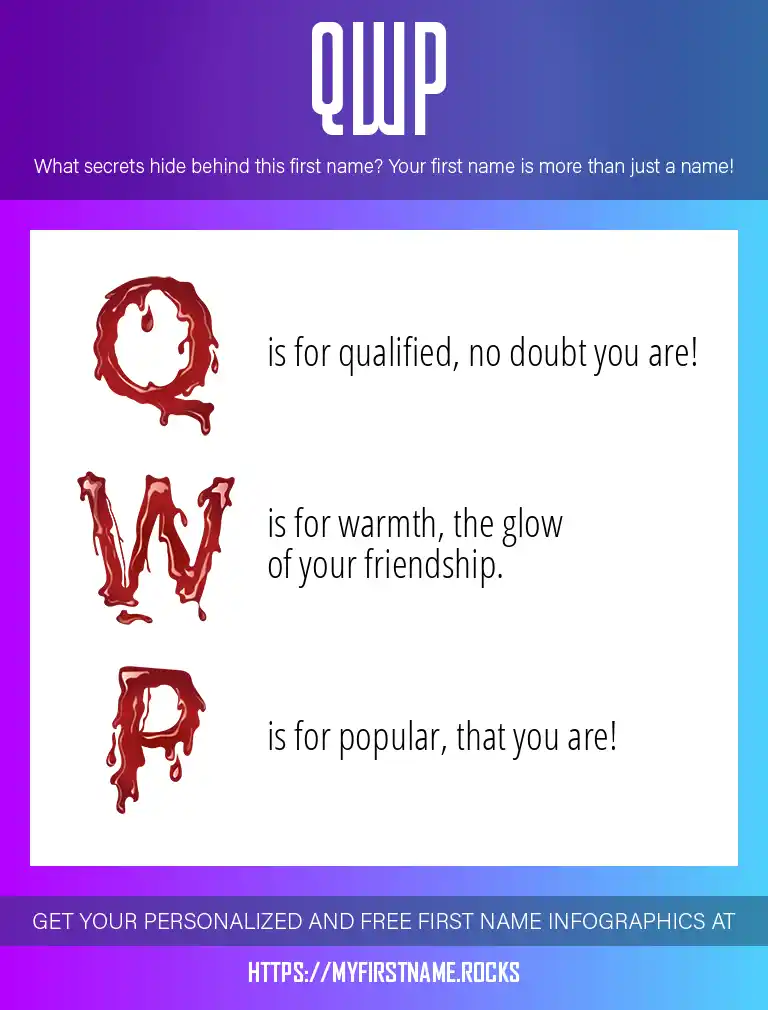 QWP

What secrets hide behind this first name? Your first name is more than just a name!

Q is for qualified, no doubt you are!

W is for warmth, the glow of your friendship.

P is for popular, that you are!

GET YOUR PERSONALIZED AND FREE FIRST NAME INFOGRAPHICS AT

HTTPS://MYFIRSTNAME.ROCKS