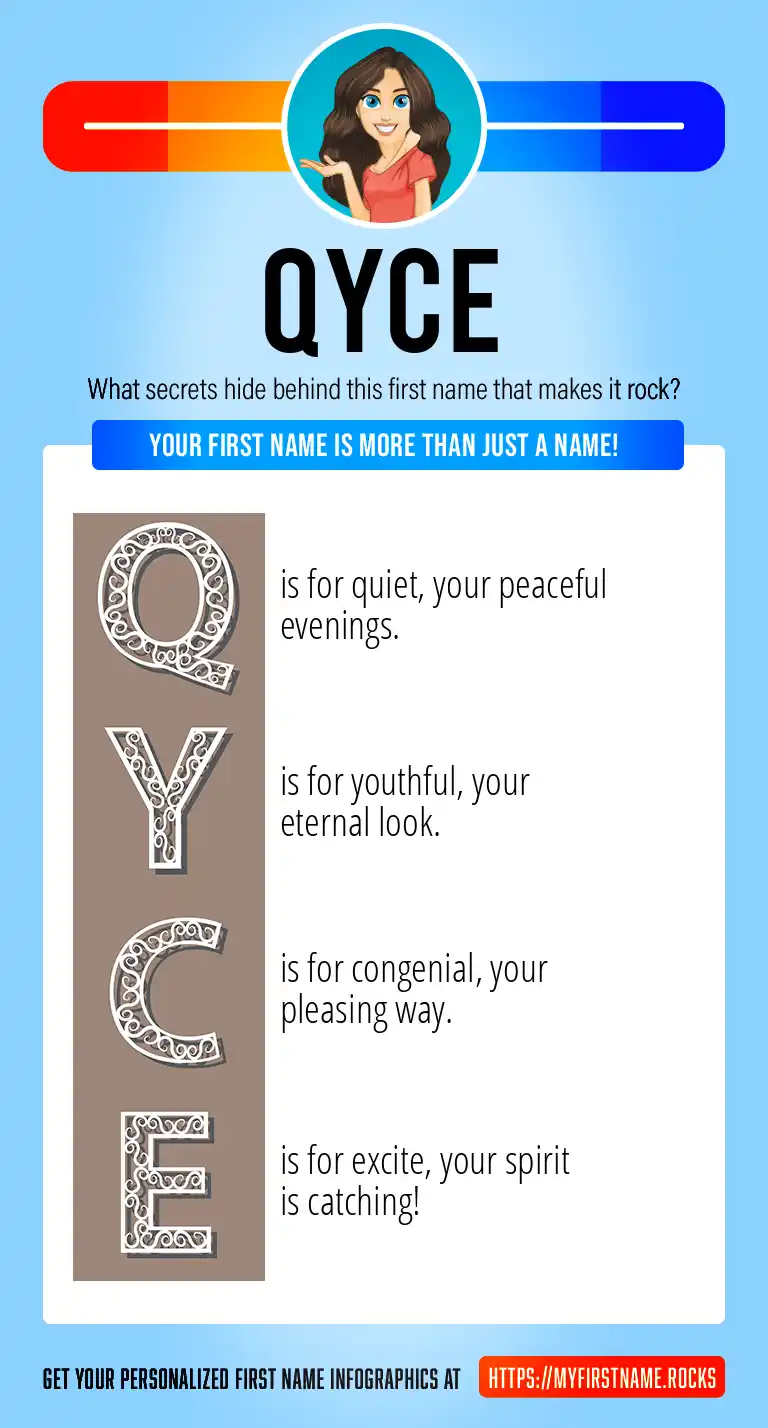 QYCE

What secrets hide behind this first name that makes it rock?

YOUR FIRST NAME IS MORE THAN JUST A NAME!

Q is for quiet, your peaceful evenings.

Y is for youthful, your eternal look.

C is for congenial, your pleasing way.

E is for excite, your spirit is catching!

GET YOUR PERSONALIZED FIRST NAME INFOGRAPHICS AT HTTPS://MYFIRSTNAME.ROCKS