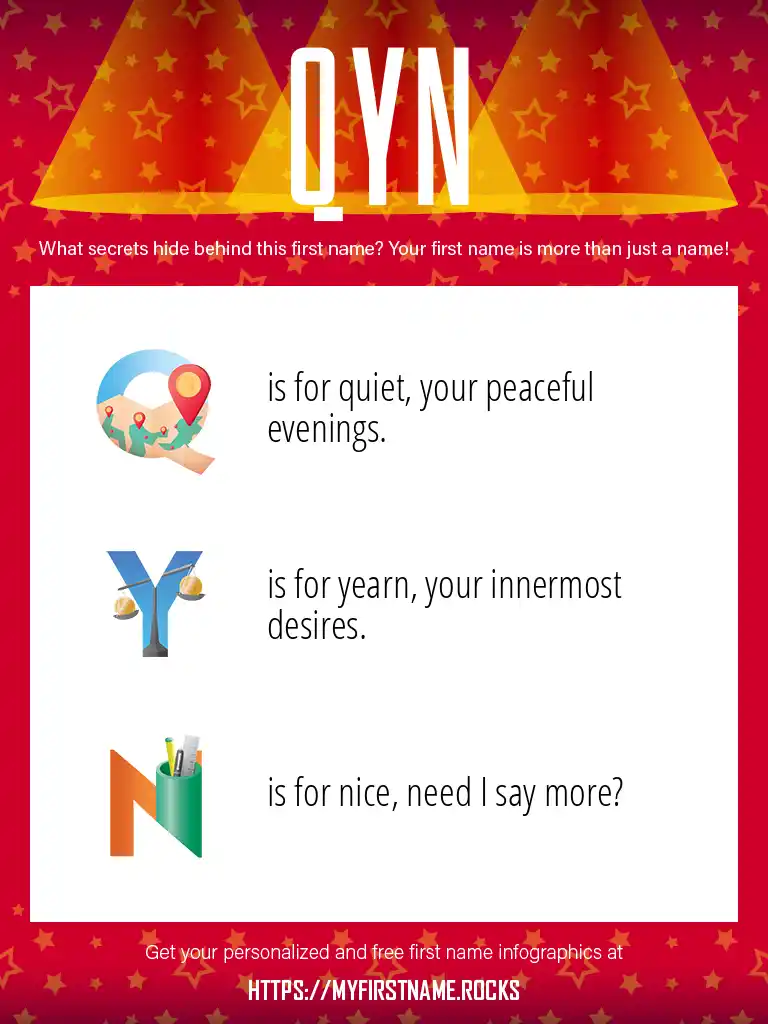 QYN

What secrets hide behind this first name? Your first name is more than just a name!

Q is for quiet, your peaceful evenings.

Y is for yearn, your innermost desires.

N is for nice, need I say more?

Get your personalized and free first name infographics at

HTTPS://MYFIRSTNAME.ROCKS