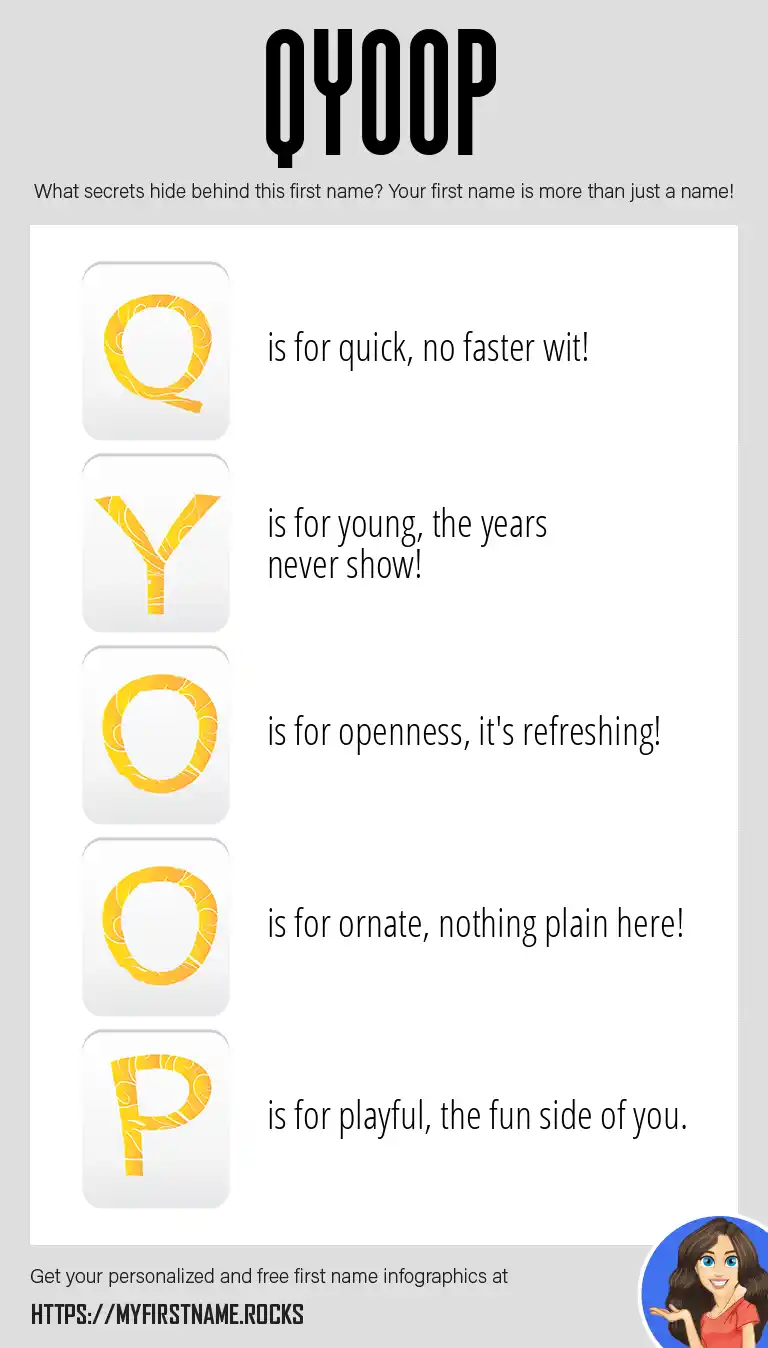 QYOOP

What secrets hide behind this first name? Your first name is more than just a name!

Q is for quick, no faster wit!

Y is for young, the years never show!

O is for openness, it's refreshing!

O is for ornate, nothing plain here!

P is for playful, the fun side of you.

Get your personalized and free first name infographics at

HTTPS://MYFIRSTNAME.ROCKS