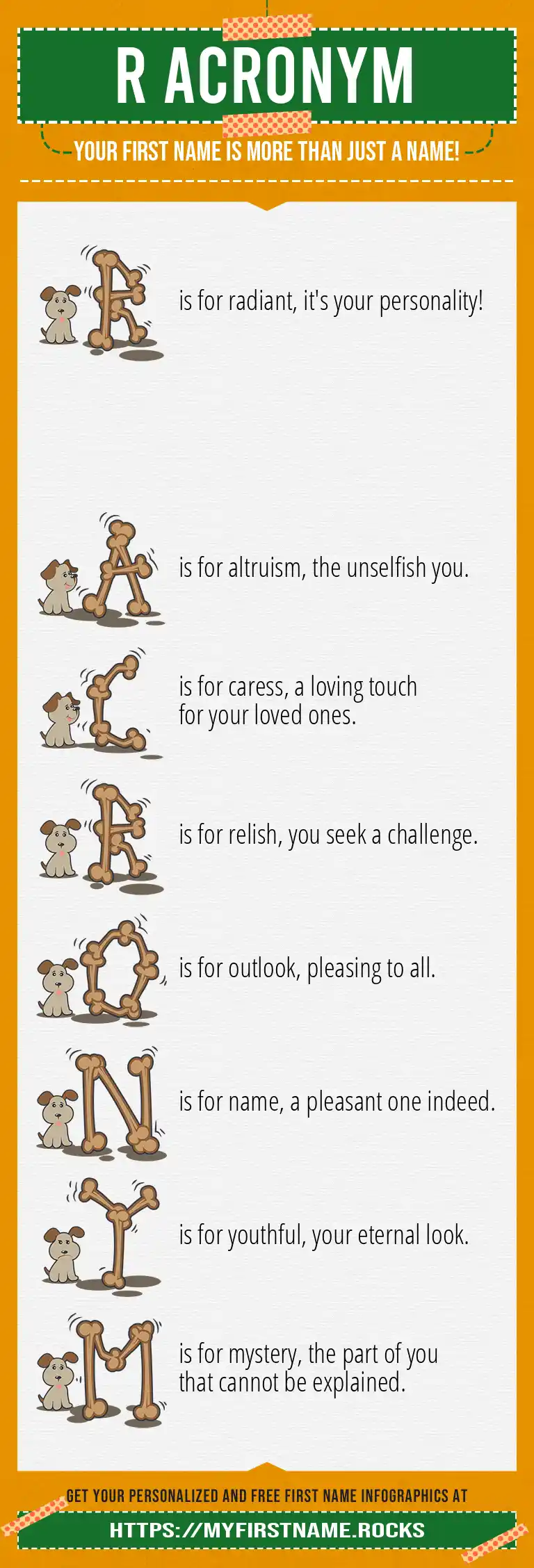 R ACRONYM

YOUR FIRST NAME IS MORE THAN JUST A NAME!

R is for radiant, it's your personality!

A is for altruism, the unselfish you.

C is for caress, a loving touch for your loved ones.

R is for relish, you seek a challenge.

O is for outlook, pleasing to all.

N is for name, a pleasant one indeed.

Y is for youthful, your eternal look.

M is for mystery, the part of you that cannot be explained.

GET YOUR PERSONALIZED AND FREE FIRST NAME INFOGRAPHICS AT

HTTPS://MYFIRSTNAME.ROCKS