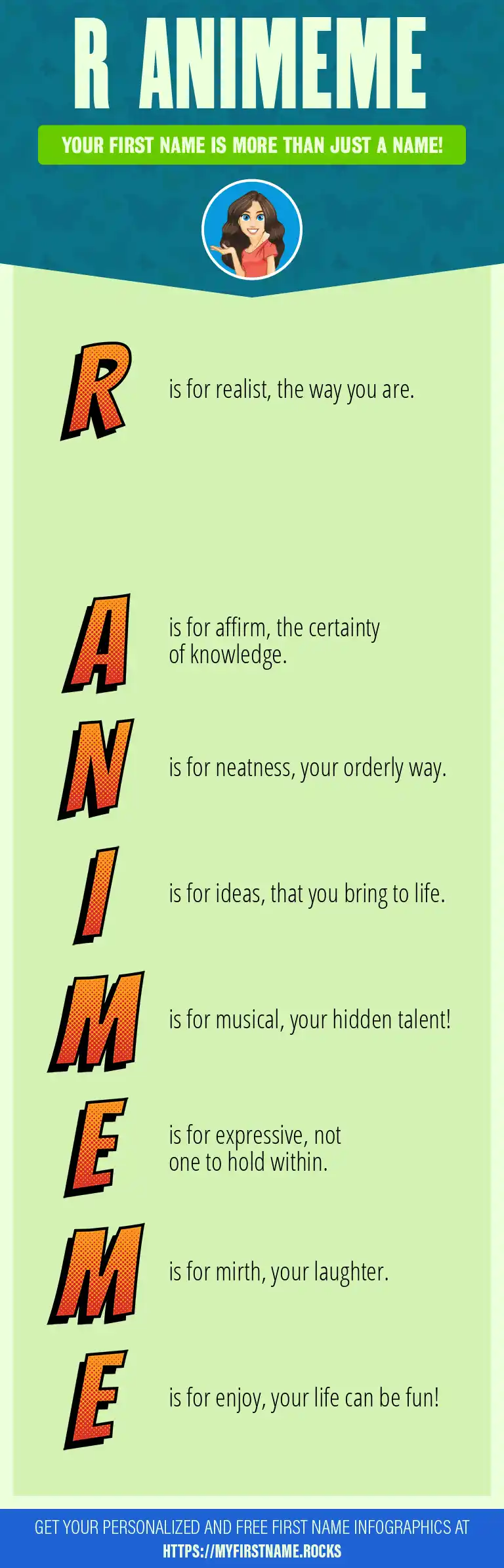 R ANIMEME

YOUR FIRST NAME IS MORE THAN JUST A NAME!

R is for realist, the way you are.

A is for affirm, the certainty of knowledge.

N is for neatness, your orderly way.

I is for ideas, that you bring to life.

M is for musical, your hidden talent!

E is for expressive, not one to hold within.

M is for mirth, your laughter.

E is for enjoy, your life can be fun!

GET YOUR PERSONALIZED AND FREE FIRST NAME INFOGRAPHICS AT HTTPS://MYFIRSTNAME.ROCKS