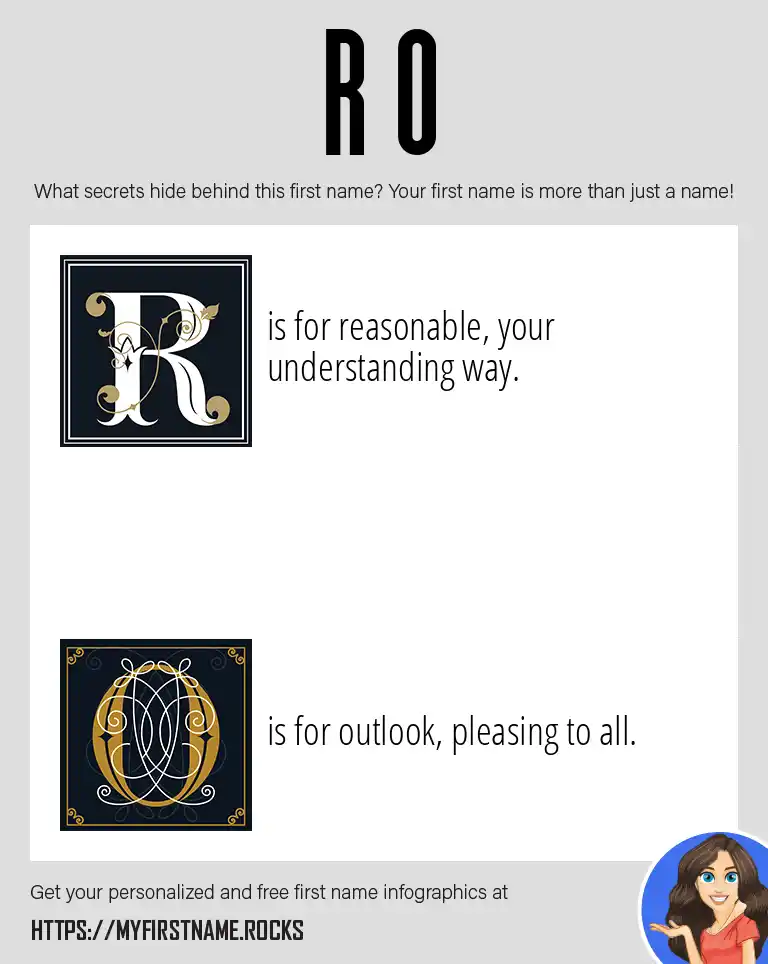 RO

What secrets hide behind this first name? Your first name is more than just a name!

R

is for reasonable, your understanding way.

O

is for outlook, pleasing to all.

Get your personalized and free first name infographics at

HTTPS://MYFIRSTNAME.ROCKS