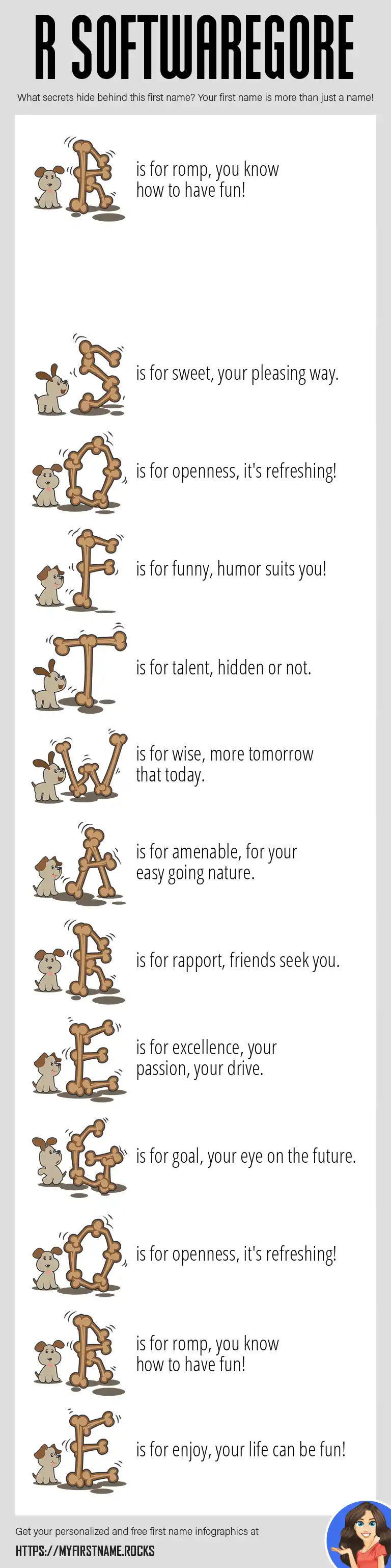 R SOFTWAREGORE

What secrets hide behind this first name? Your first name is more than just a name!

R is for romp, you know how to have fun!

S is for sweet, your pleasing way.

O is for openness, it's refreshing!

F is for funny, humor suits you!

T is for talent, hidden or not.

W is for wise, more tomorrow that today.

A is for amenable, for your easy going nature.

R is for rapport, friends seek you.

E is for excellence, your passion, your drive.

G is for goal, your eye on the future.

O is for openness, it's refreshing!

R is for romp, you know how to have fun!

E is for enjoy, your life can be fun!

Get your personalized and free first name infographics at

HTTPS://MYFIRSTNAME.ROCKS