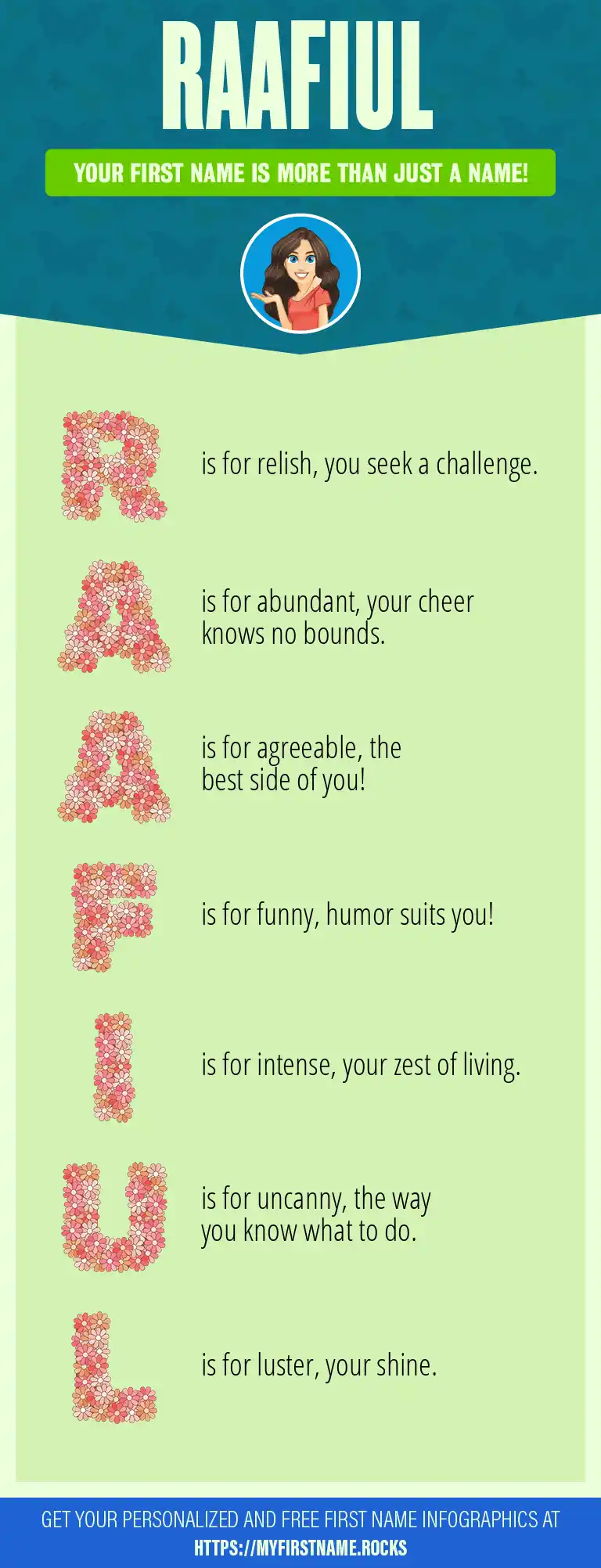 RAAFIUL

YOUR FIRST NAME IS MORE THAN JUST A NAME!

R is for relish, you seek a challenge.

A is for abundant, your cheer knows no bounds.

A is for agreeable, the best side of you!

F is for funny, humor suits you!

I is for intense, your zest of living.

U is for uncanny, the way you know what to do.

L is for luster, your shine.

GET YOUR PERSONALIZED AND FREE FIRST NAME INFOGRAPHICS AT HTTPS://MYFIRSTNAME.ROCKS