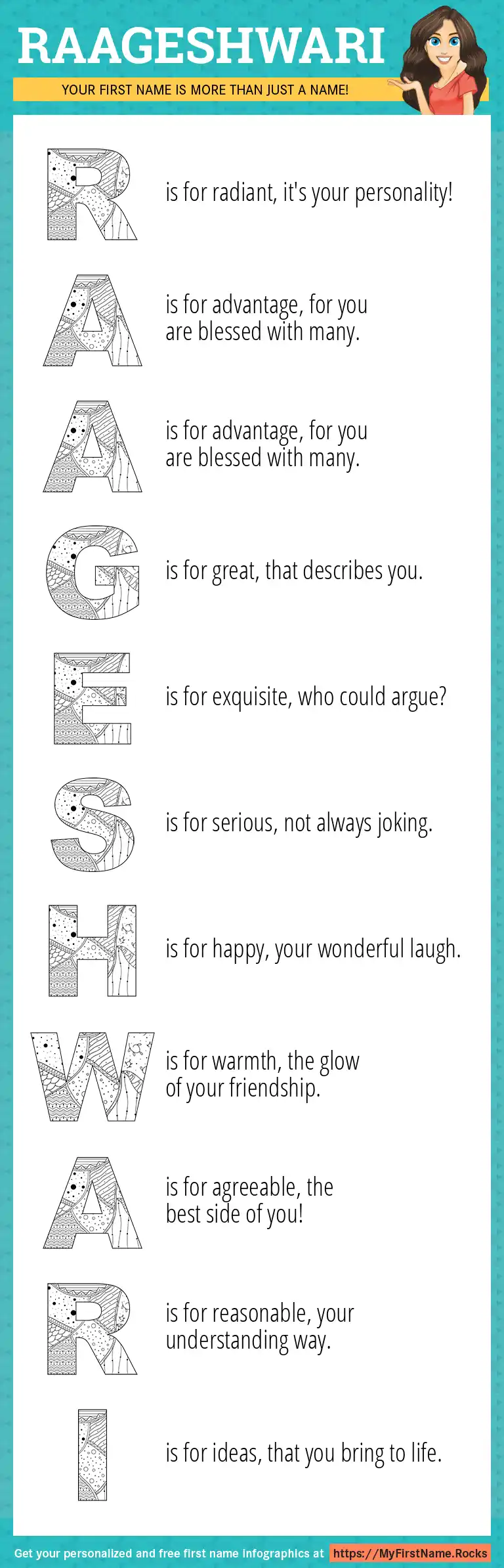 RAAGESHWARI

YOUR FIRST NAME IS MORE THAN JUST A NAME!

R is for radiant, it's your personality!

A is for advantage, for you are blessed with many.

A is for advantage, for you are blessed with many.

G is for great, that describes you.

E is for exquisite, who could argue?

S is for serious, not always joking.

H is for happy, your wonderful laugh.

W is for warmth, the glow of your friendship.

A is for agreeable, the best side of you!

R is for reasonable, your understanding way.

I is for ideas, that you bring to life.

Get your personalized and free first name infographics at https://MyFirstName.Rocks