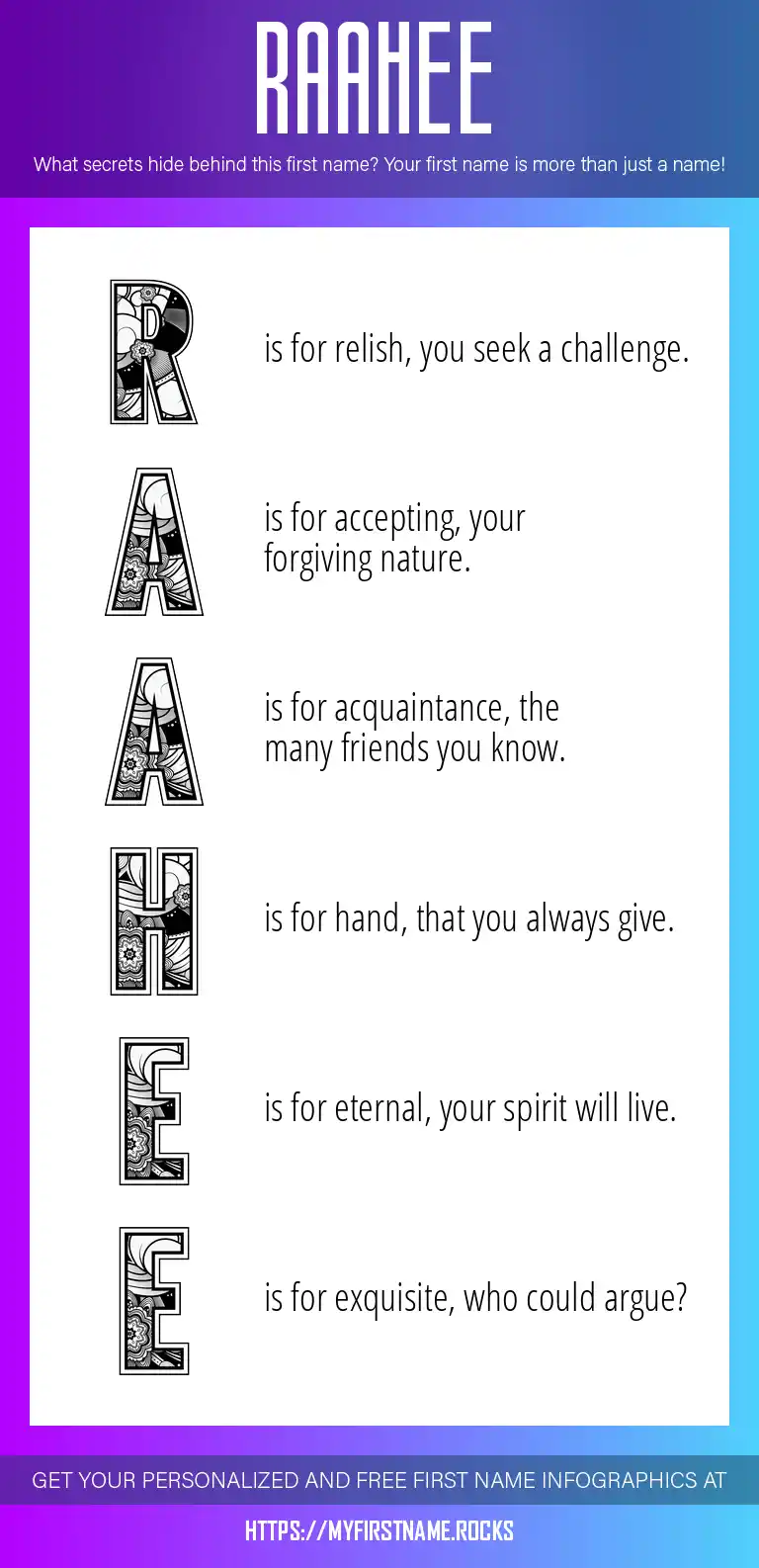 RAAHEE

What secrets hide behind this first name? Your first name is more than just a name!

R is for relish, you seek a challenge.

A is for accepting, your forgiving nature.

A is for acquaintance, the many friends you know.

H is for hand, that you always give.

E is for eternal, your spirit will live.

E is for exquisite, who could argue?

GET YOUR PERSONALIZED AND FREE FIRST NAME INFOGRAPHICS AT

HTTPS://MYFIRSTNAME.ROCKS