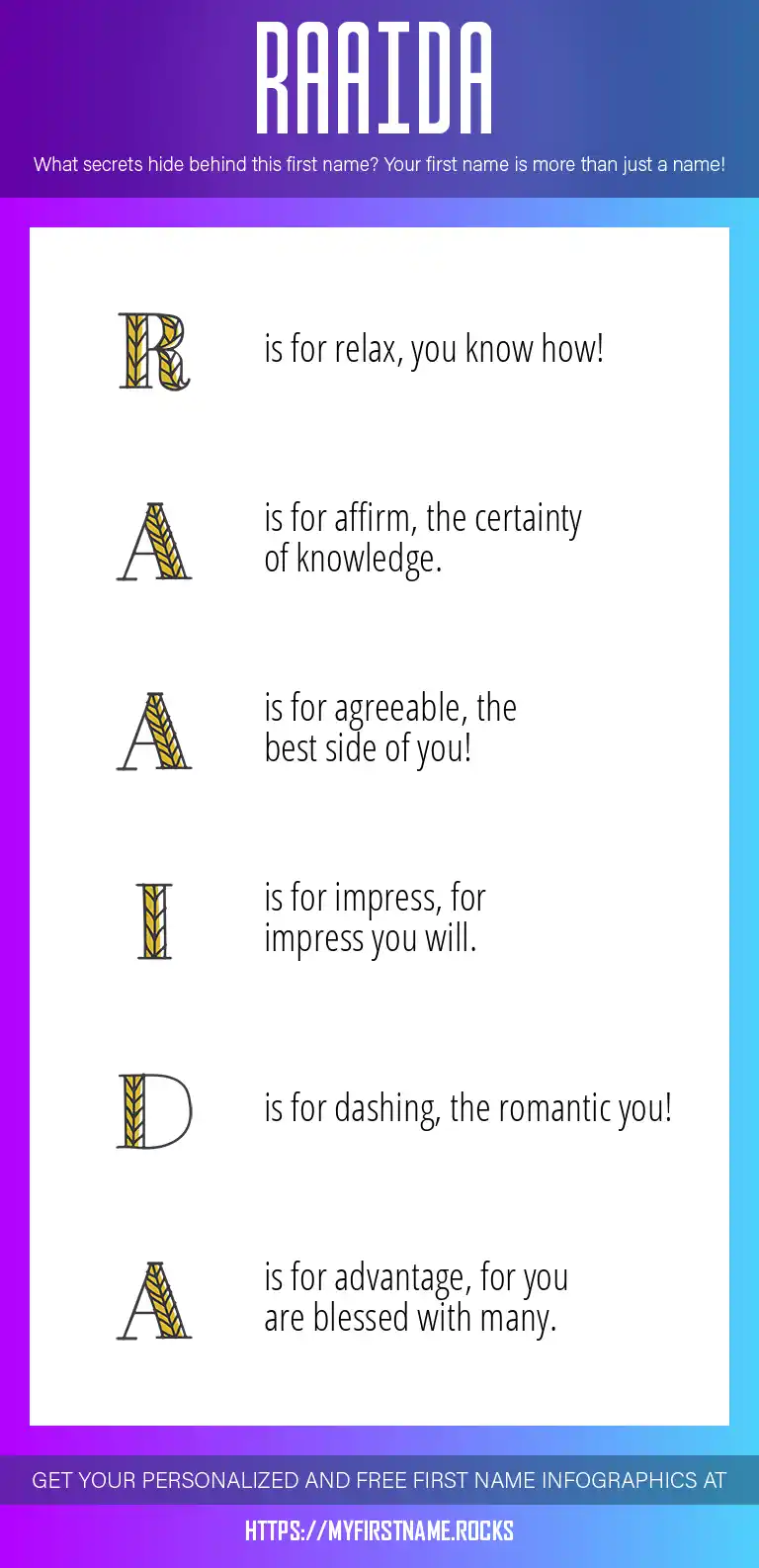 RAAIDA

What secrets hide behind this first name? Your first name is more than just a name!

R is for relax, you know how!

A is for affirm, the certainty of knowledge.

A is for agreeable, the best side of you!

I is for impress, for impress you will.

D is for dashing, the romantic you!

A is for advantage, for you are blessed with many.

GET YOUR PERSONALIZED AND FREE FIRST NAME INFOGRAPHICS AT

HTTPS://MYFIRSTNAME.ROCKS