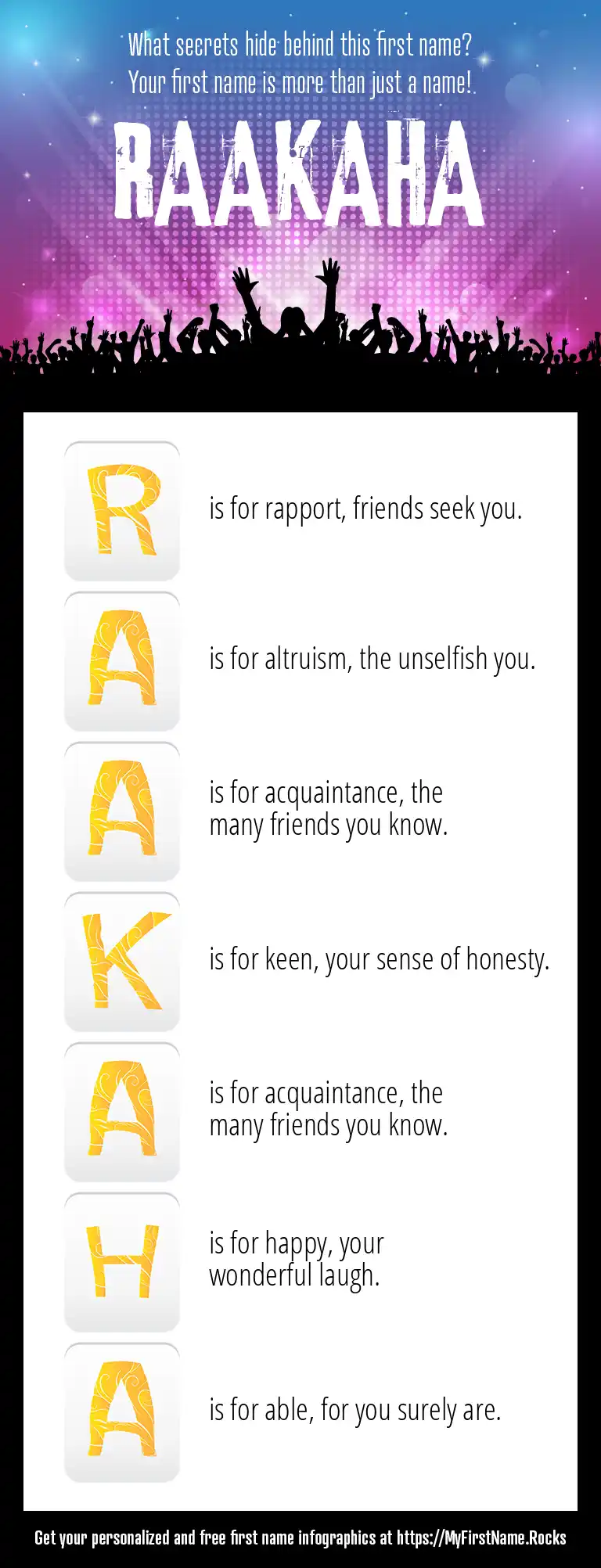 What secrets hide behind this first name?
Your first name is more than just a name!

RAAKAHA

R is for rapport, friends seek you.

A is for altruism, the unselfish you.

A is for acquaintance, the many friends you know.

K is for keen, your sense of honesty.

A is for acquaintance, the many friends you know.

H is for happy, your wonderful laugh.

A is for able, for you surely are.

Get your personalized and free first name infographics at https://MyFirstName.Rocks