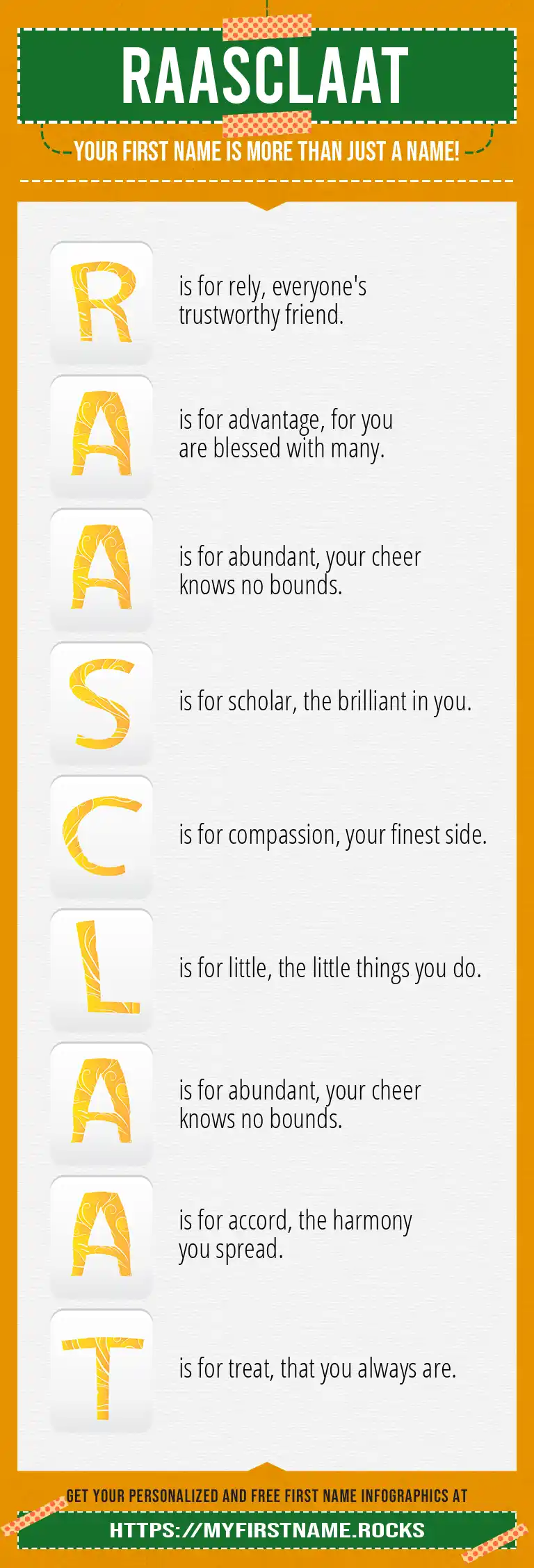 RAASCLAAT

YOUR FIRST NAME IS MORE THAN JUST A NAME!

R is for rely, everyone's trustworthy friend.

A is for advantage, for you are blessed with many.

A is for abundant, your cheer knows no bounds.

S is for scholar, the brilliant in you.

C is for compassion, your finest side.

L is for little, the little things you do.

A is for abundant, your cheer knows no bounds.

A is for accord, the harmony you spread.

T is for treat, that you always are.

GET YOUR PERSONALIZED AND FREE FIRST NAME INFOGRAPHICS AT

HTTPS://MYFIRSTNAME.ROCKS