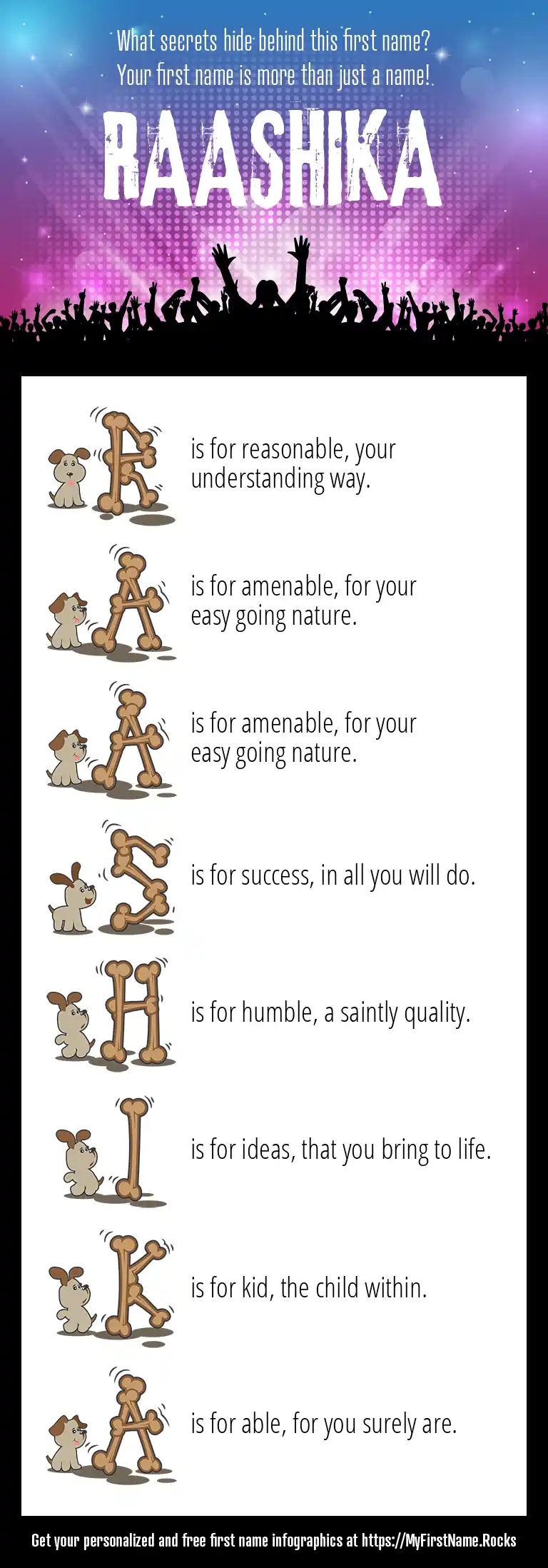 What secrets hide behind this first name?
Your first name is more than just a name!

RAASHIKA

R is for reasonable, your understanding way.

A is for amenable, for your easy going nature.

A is for amenable, for your easy going nature.

S is for success, in all you will do.

H is for humble, a saintly quality.

I is for ideas, that you bring to life.

K is for kid, the child within.

A is for able, for you surely are.

Get your personalized and free first name infographics at https://MyFirstName.Rocks