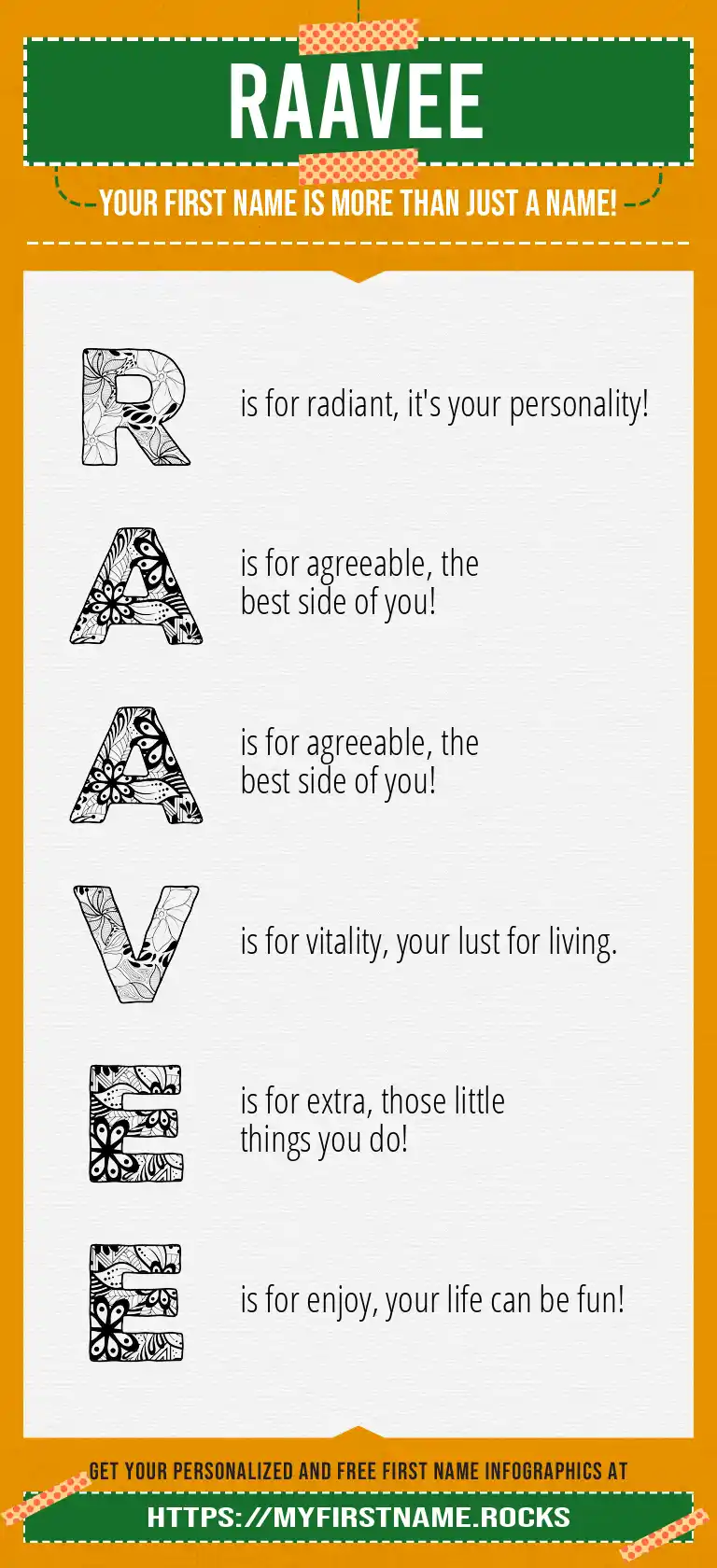 RAAVEE

YOUR FIRST NAME IS MORE THAN JUST A NAME!

R is for radiant, it's your personality!

A is for agreeable, the best side of you!

A is for agreeable, the best side of you!

V is for vitality, your lust for living.

E is for extra, those little things you do!

E is for enjoy, your life can be fun!

GET YOUR PERSONALIZED AND FREE FIRST NAME INFOGRAPHICS AT

HTTPS://MYFIRSTNAME.ROCKS