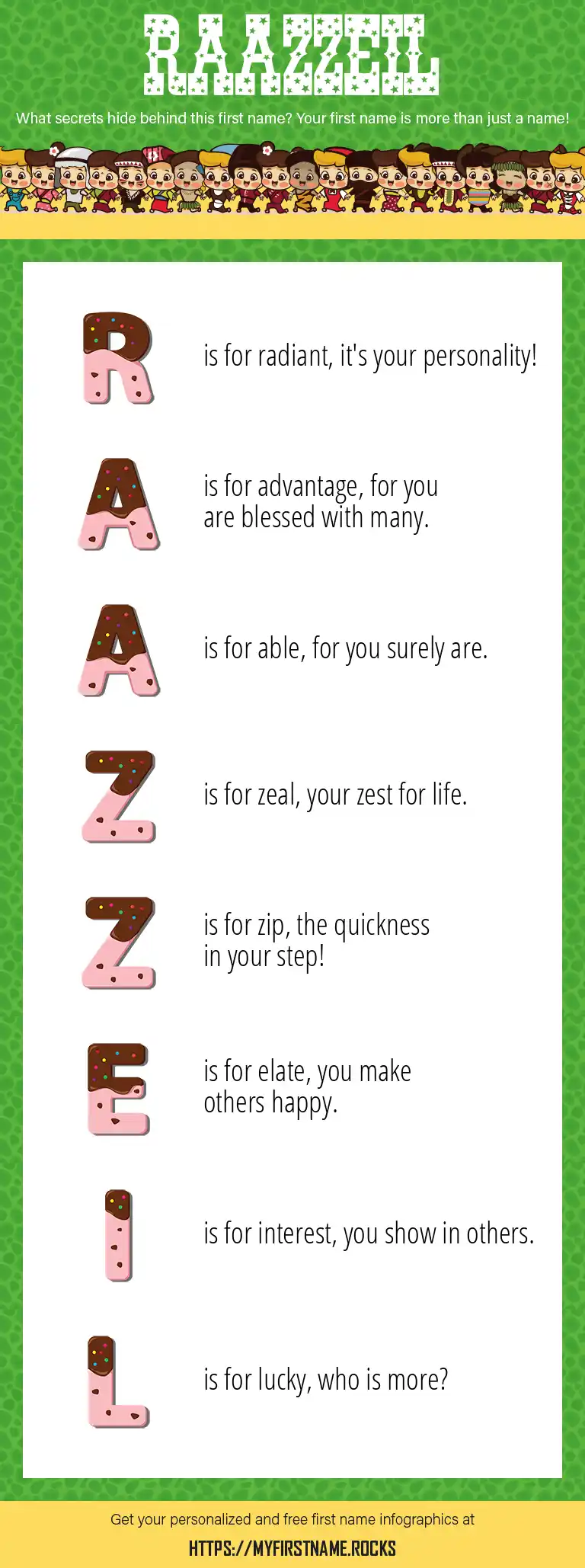 RAAZZEIL

What secrets hide behind this first name? Your first name is more than just a name!

R is for radiant, it's your personality!

A is for advantage, for you are blessed with many.

A is for able, for you surely are.

Z is for zeal, your zest for life.

Z is for zip, the quickness in your step!

E is for elate, you make others happy.

I is for interest, you show in others.

L is for lucky, who is more?

Get your personalized and free first name infographics at

HTTPS://MYFIRSTNAME.ROCKS