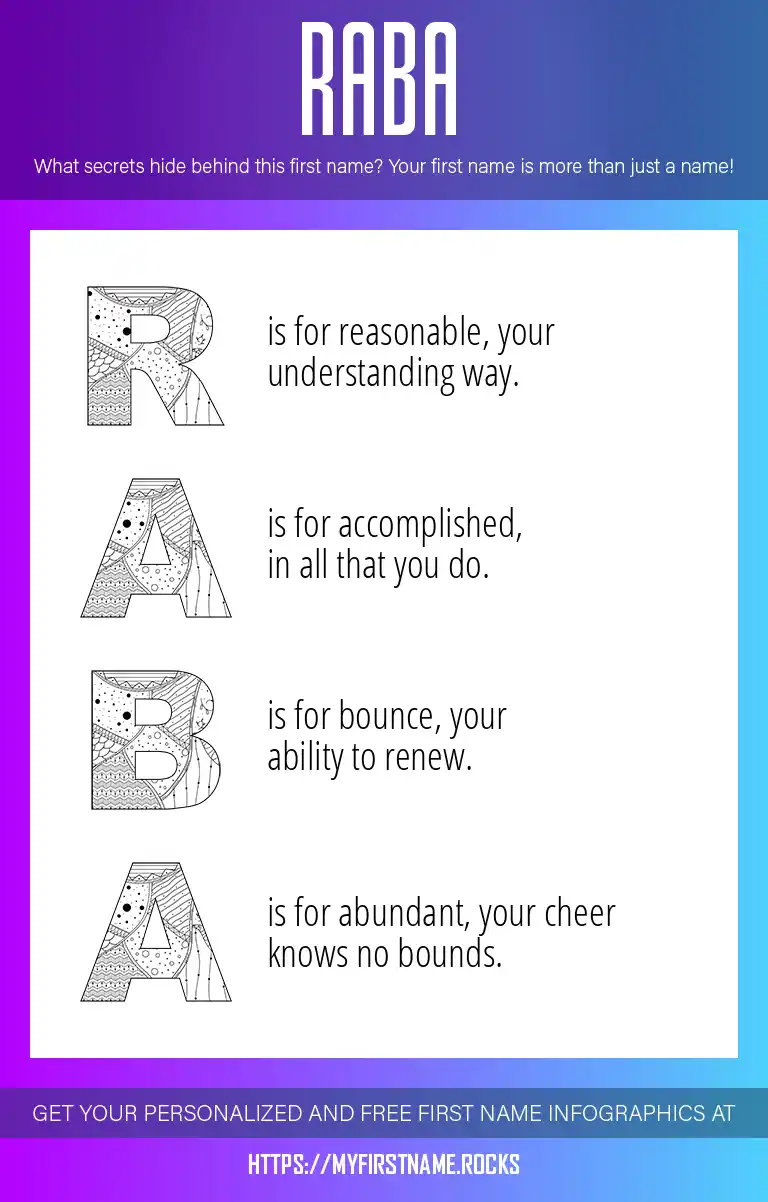 RABA

What secrets hide behind this first name? Your first name is more than just a name!

R is for reasonable, your understanding way.

A is for accomplished, in all that you do.

B is for bounce, your ability to renew.

A is for abundant, your cheer knows no bounds.

GET YOUR PERSONALIZED AND FREE FIRST NAME INFOGRAPHICS AT

HTTPS://MYFIRSTNAME.ROCKS