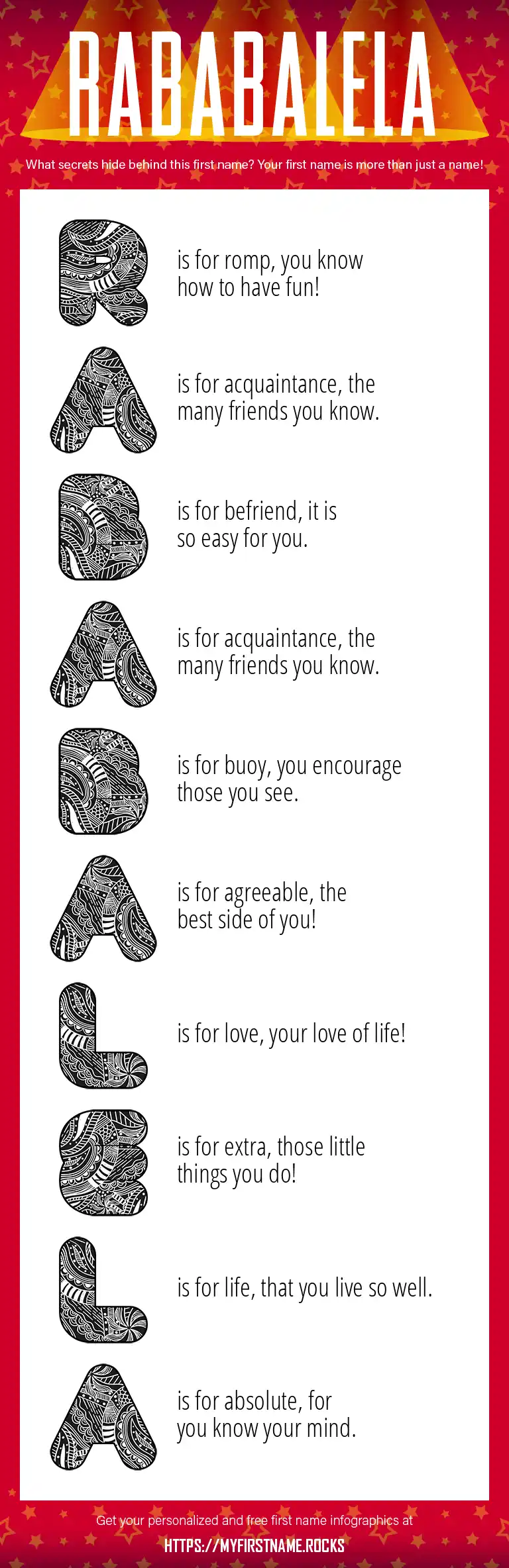 RABABALELA

What secrets hide behind this first name? Your first name is more than just a name!

R is for romp, you know how to have fun!

A is for acquaintance, the many friends you know.

B is for befriend, it is so easy for you.

A is for acquaintance, the many friends you know.

B is for buoy, you encourage those you see.

A is for agreeable, the best side of you!

L is for love, your love of life!

E is for extra, those little things you do!

L is for life, that you live so well.

A is for absolute, for you know your mind.

Get your personalized and free first name infographics at

HTTPS://MYFIRSTNAME.ROCKS