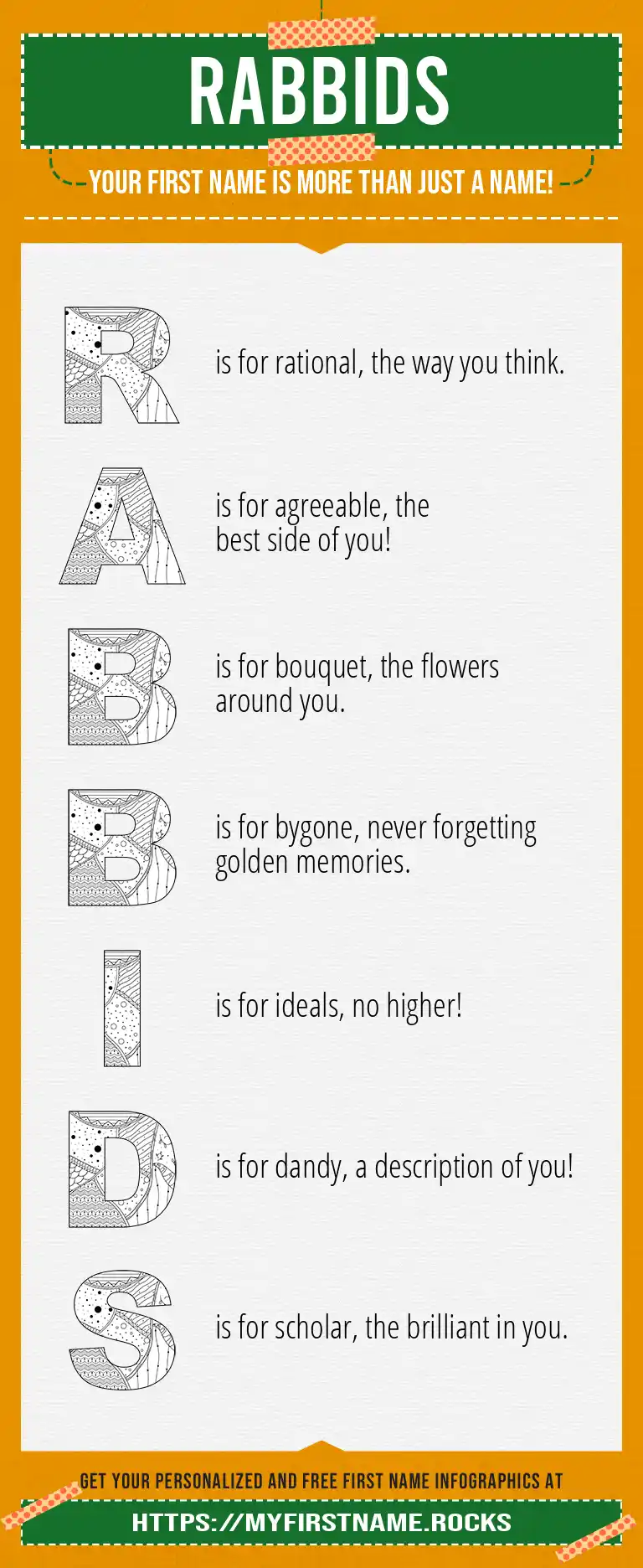 RABBIDS

YOUR FIRST NAME IS MORE THAN JUST A NAME!

R is for rational, the way you think.

A is for agreeable, the best side of you!

B is for bouquet, the flowers around you.

B is for bygone, never forgetting golden memories.

I is for ideals, no higher!

D is for dandy, a description of you!

S is for scholar, the brilliant in you.

GET YOUR PERSONALIZED AND FREE FIRST NAME INFOGRAPHICS AT

HTTPS://MYFIRSTNAME.ROCKS