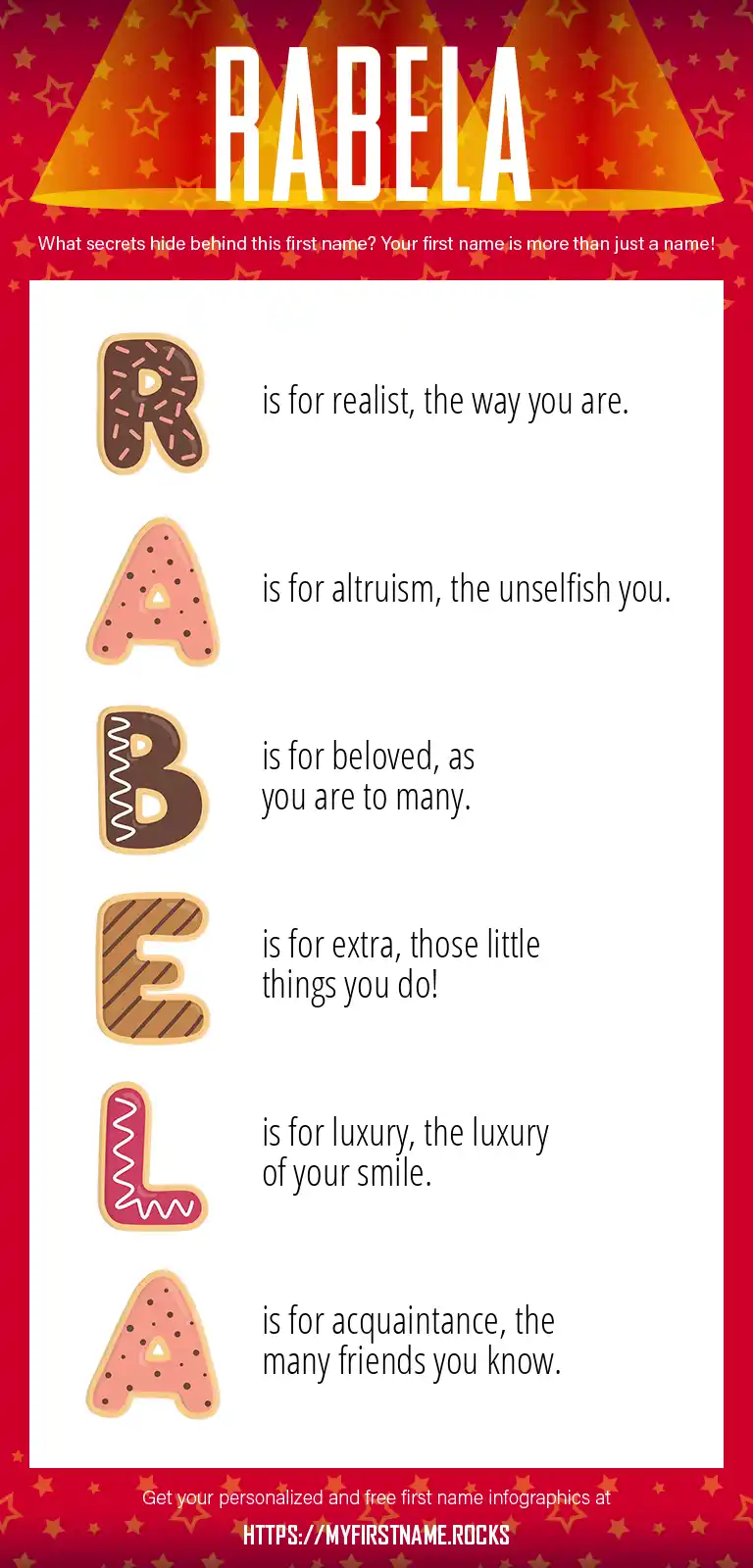 RABELA

What secrets hide behind this first name? Your first name is more than just a name!

R is for realist, the way you are.

A is for altruism, the unselfish you.

B is for beloved, as you are to many.

E is for extra, those little things you do!

L is for luxury, the luxury of your smile.

A is for acquaintance, the many friends you know.

Get your personalized and free first name infographics at

HTTPS://MYFIRSTNAME.ROCKS