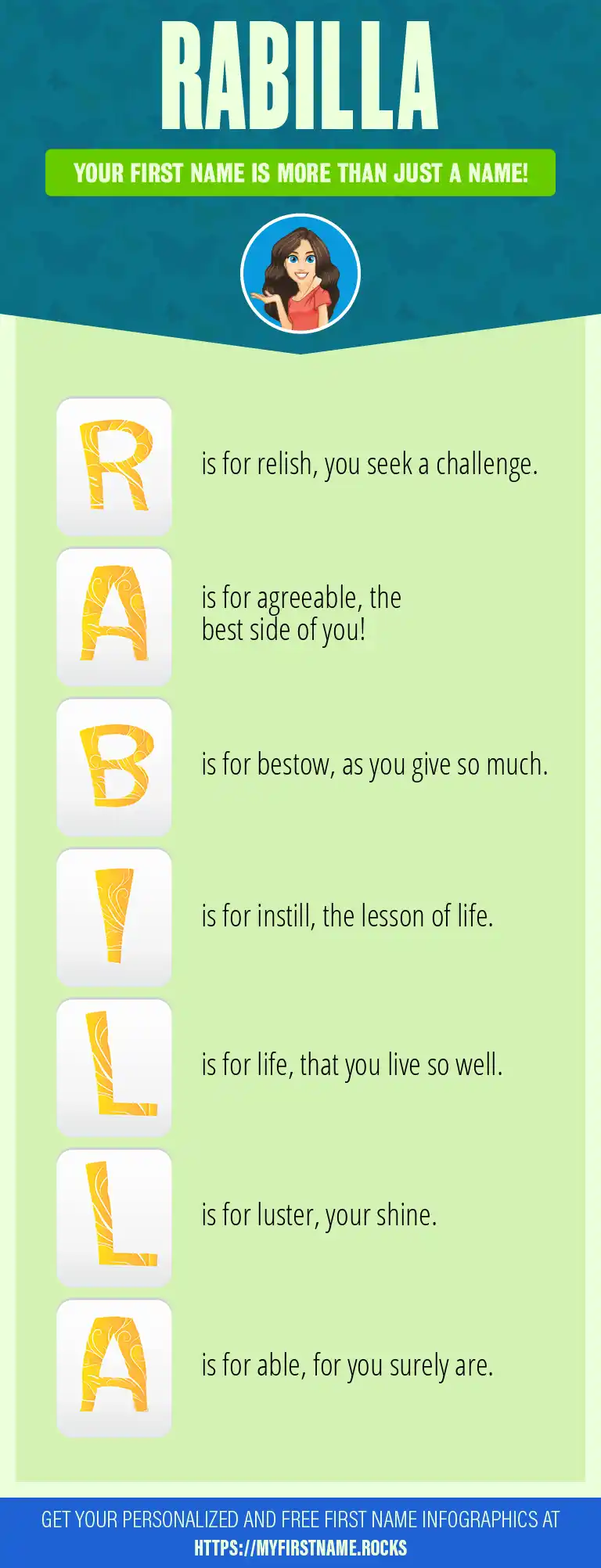 RABILLA

YOUR FIRST NAME IS MORE THAN JUST A NAME!

R is for relish, you seek a challenge.

A is for agreeable, the best side of you!

B is for bestow, as you give so much.

I is for instill, the lesson of life.

L is for life, that you live so well.

L is for luster, your shine.

A is for able, for you surely are.

GET YOUR PERSONALIZED AND FREE FIRST NAME INFOGRAPHICS AT HTTPS://MYFIRSTNAME.ROCKS