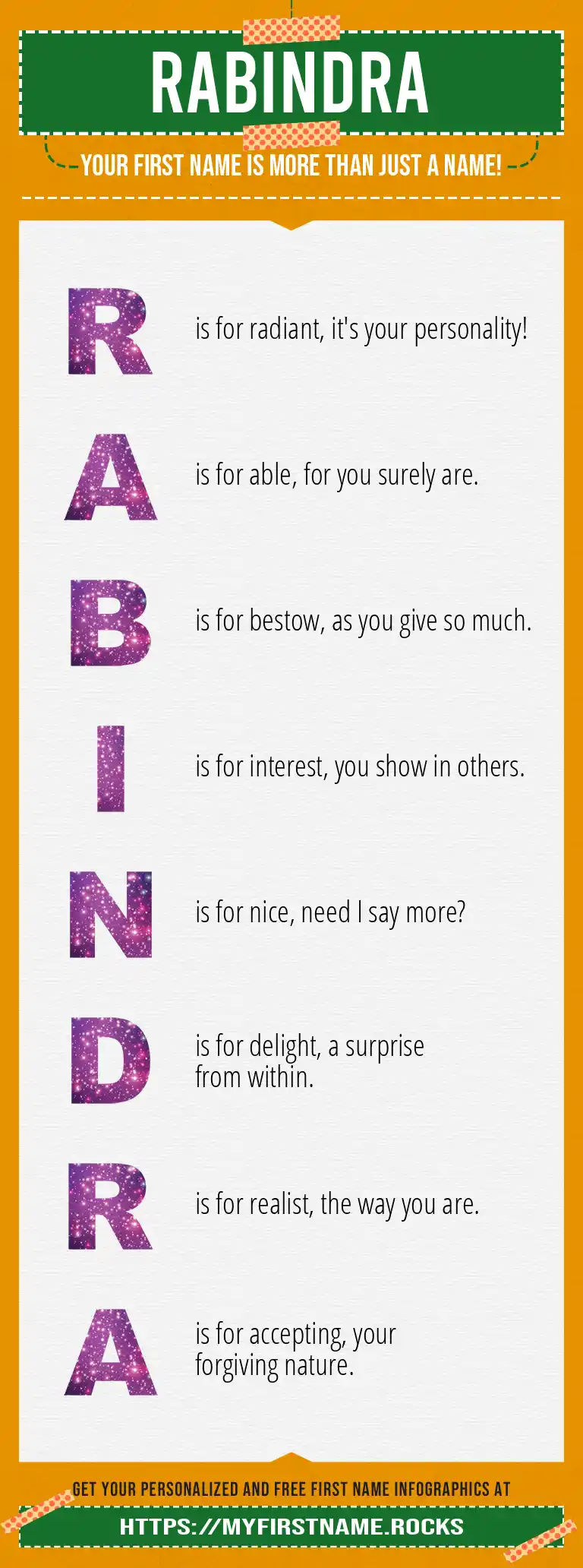 RABINDRA

YOUR FIRST NAME IS MORE THAN JUST A NAME!

R is for radiant, it's your personality!

A is for able, for you surely are.

B is for bestow, as you give so much.

I is for interest, you show in others.

N is for nice, need I say more?

D is for delight, a surprise from within.

R is for realist, the way you are.

A is for accepting, your forgiving nature.

GET YOUR PERSONALIZED AND FREE FIRST NAME INFOGRAPHICS AT

HTTPS://MYFIRSTNAME.ROCKS