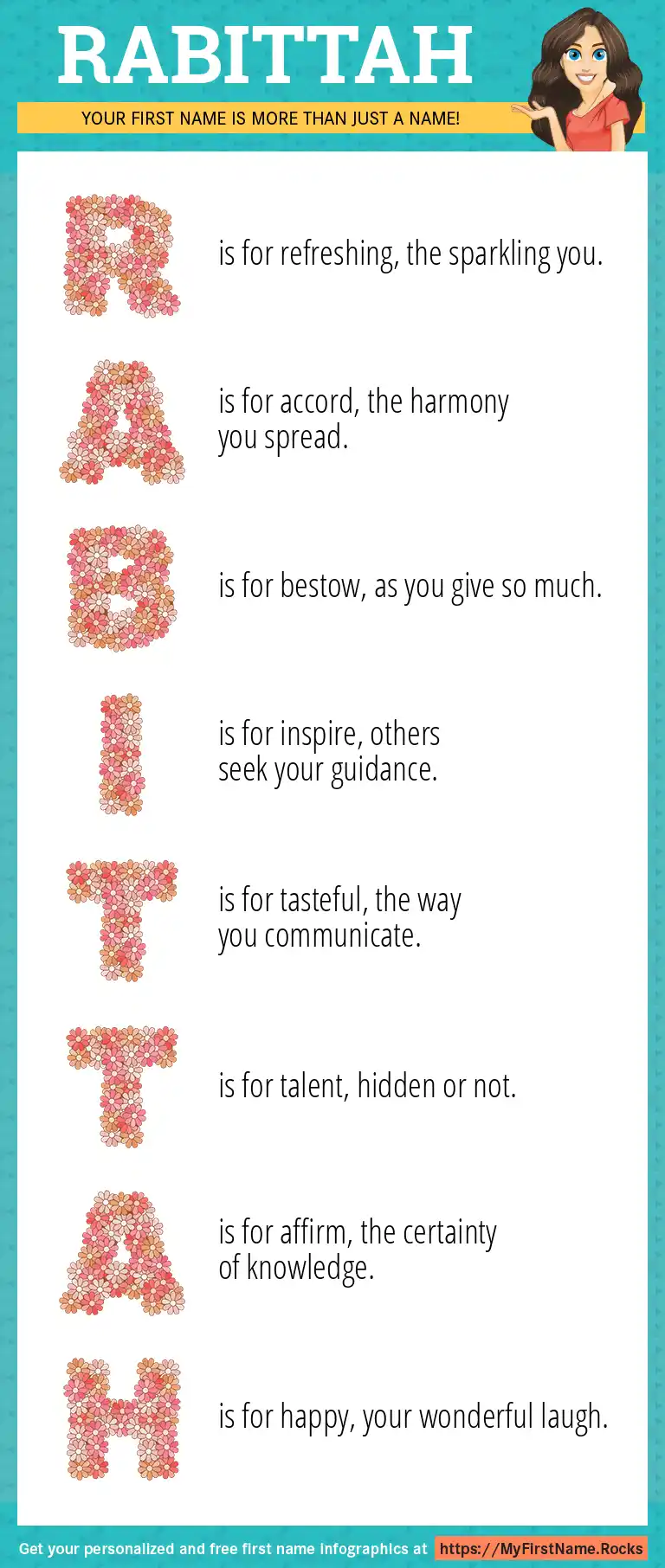 RABITTAH

YOUR FIRST NAME IS MORE THAN JUST A NAME!

R is for refreshing, the sparkling you.

A is for accord, the harmony you spread.

B is for bestow, as you give so much.

I is for inspire, others seek your guidance.

T is for tasteful, the way you communicate.

T is for talent, hidden or not.

A is for affirm, the certainty of knowledge.

H is for happy, your wonderful laugh.

Get your personalized and free first name infographics at https://MyFirstName.Rocks