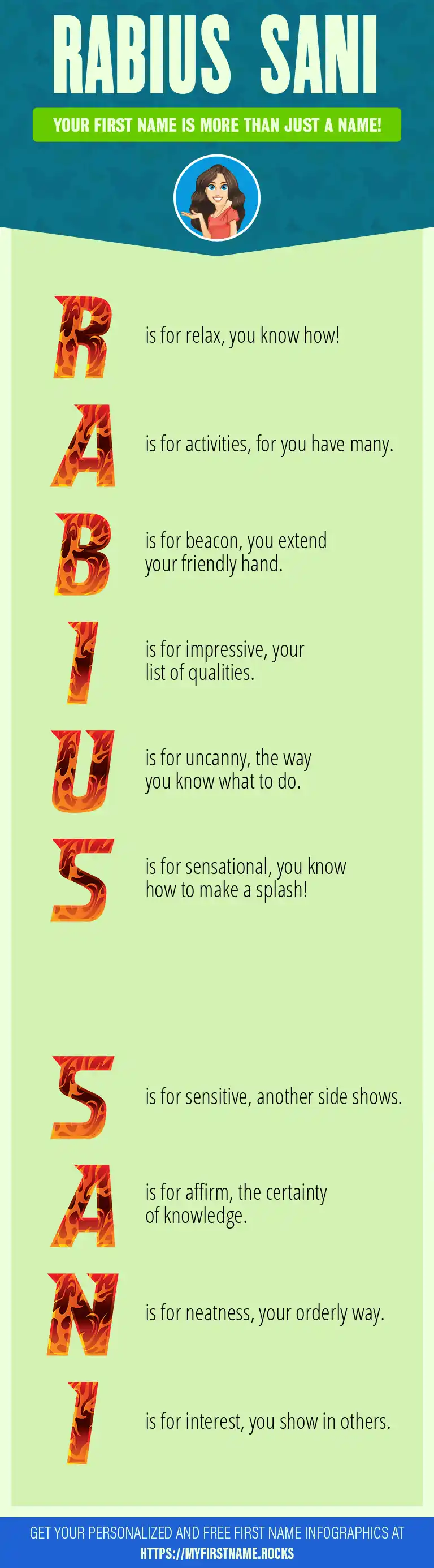 RABIUS SANI

YOUR FIRST NAME IS MORE THAN JUST A NAME!

R is for relax, you know how!

A is for activities, for you have many.

B is for beacon, you extend your friendly hand.

I is for impressive, your list of qualities.

U is for uncanny, the way you know what to do.

S is for sensational, you know how to make a splash!

S is for sensitive, another side shows.

A is for affirm, the certainty of knowledge.

N is for neatness, your orderly way.

I is for interest, you show in others.

GET YOUR PERSONALIZED AND FREE FIRST NAME INFOGRAPHICS AT HTTPS://MYFIRSTNAME.ROCKS